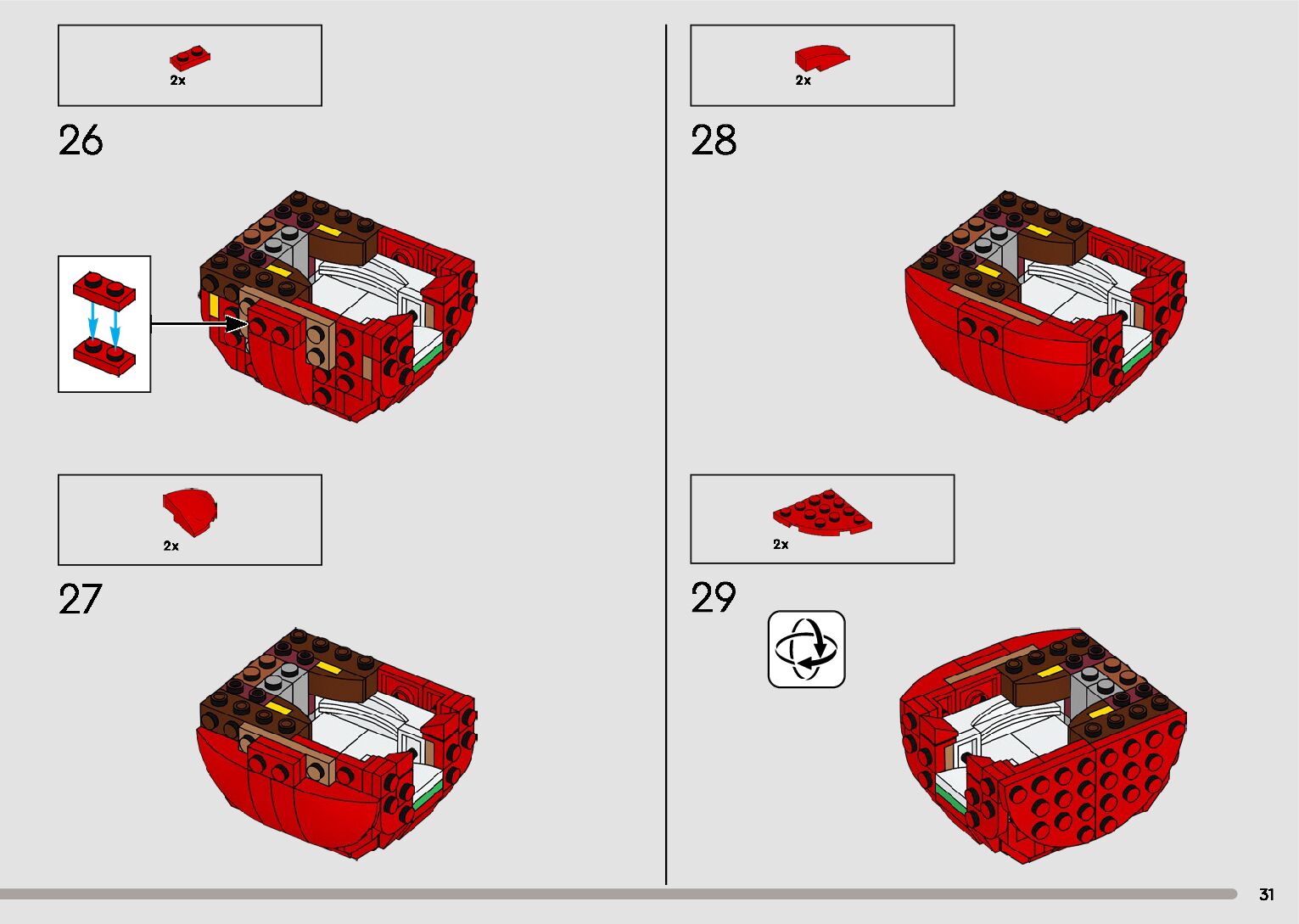 2x

26

2x

27

2x

28

2x

29

31