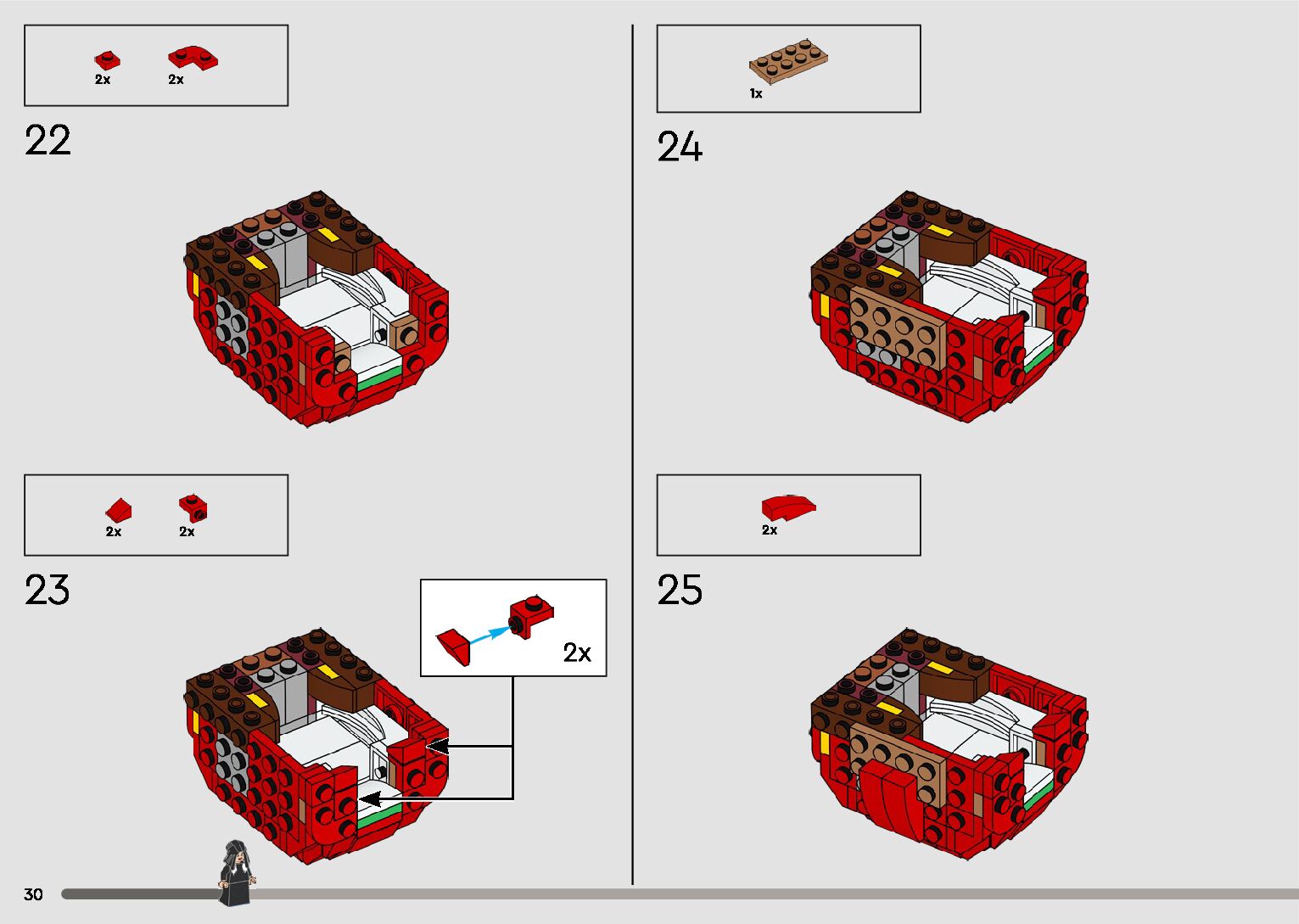 2x 2x

22

2x 2x

23

2x

1x

24

2x

25

30