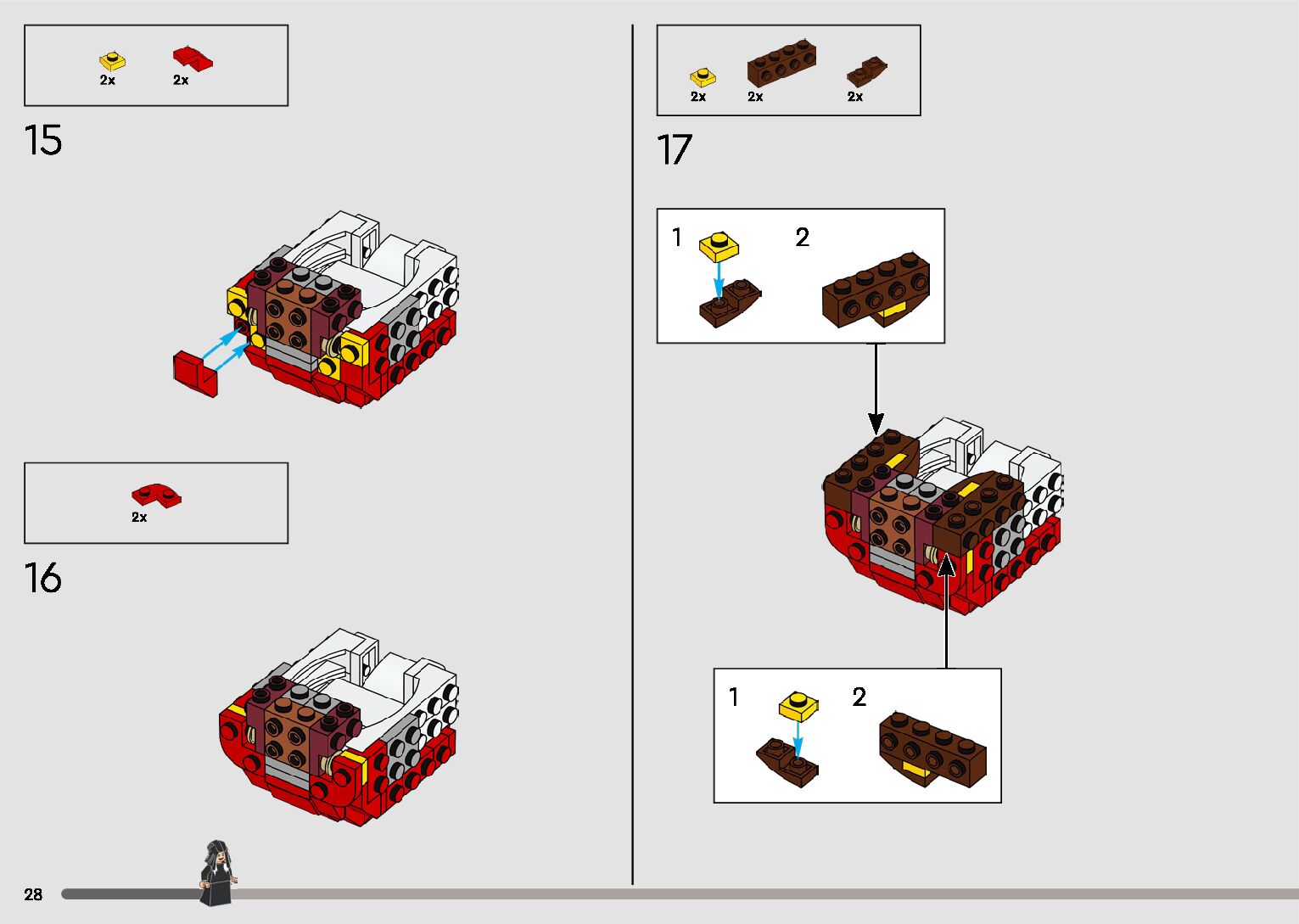 2x 2x

15

2x

16

2x 2x 2x

17

1 2

1 2

28