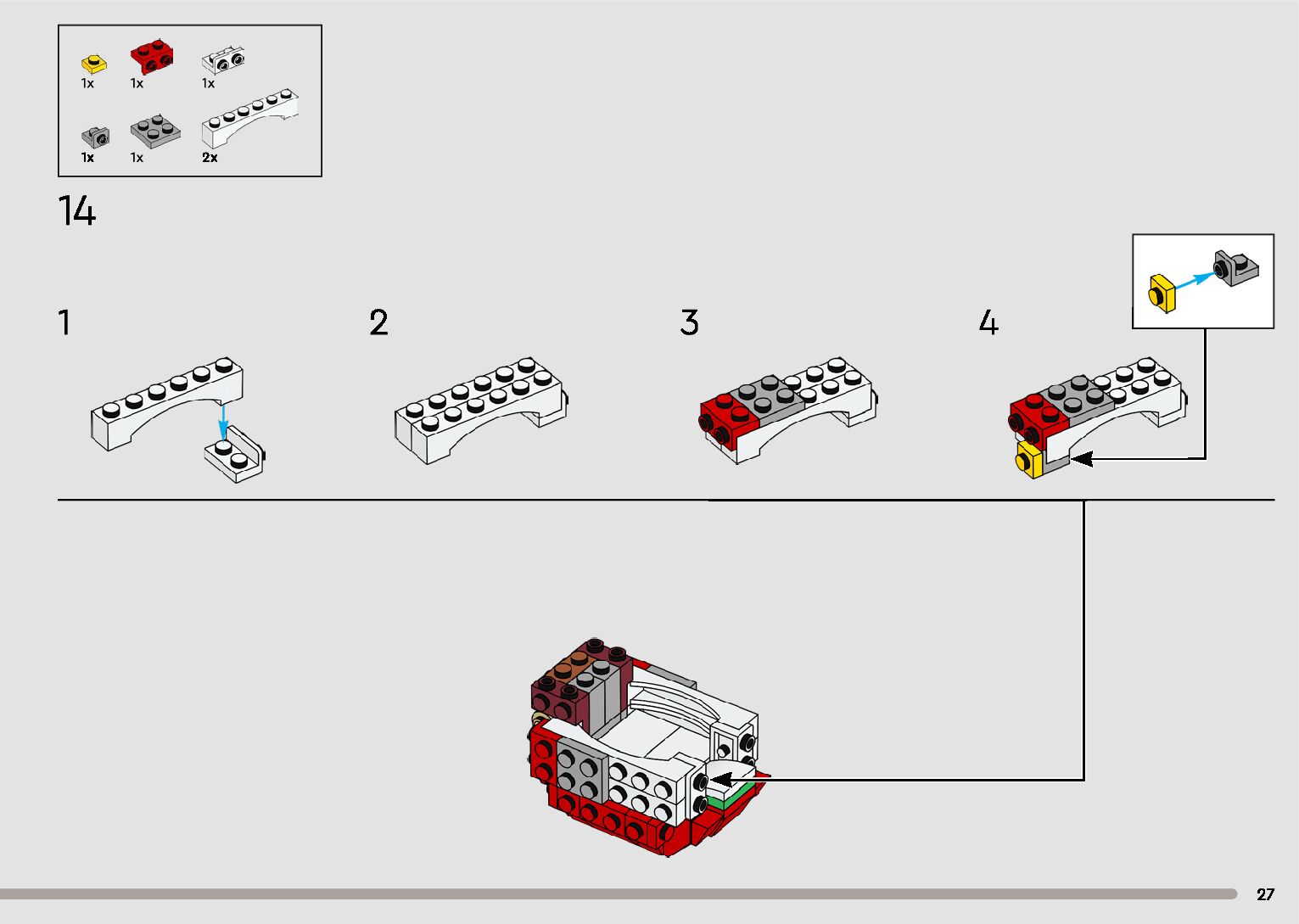 1x 1x 1x

1x 1x 2x

14

1

2

3

4

27