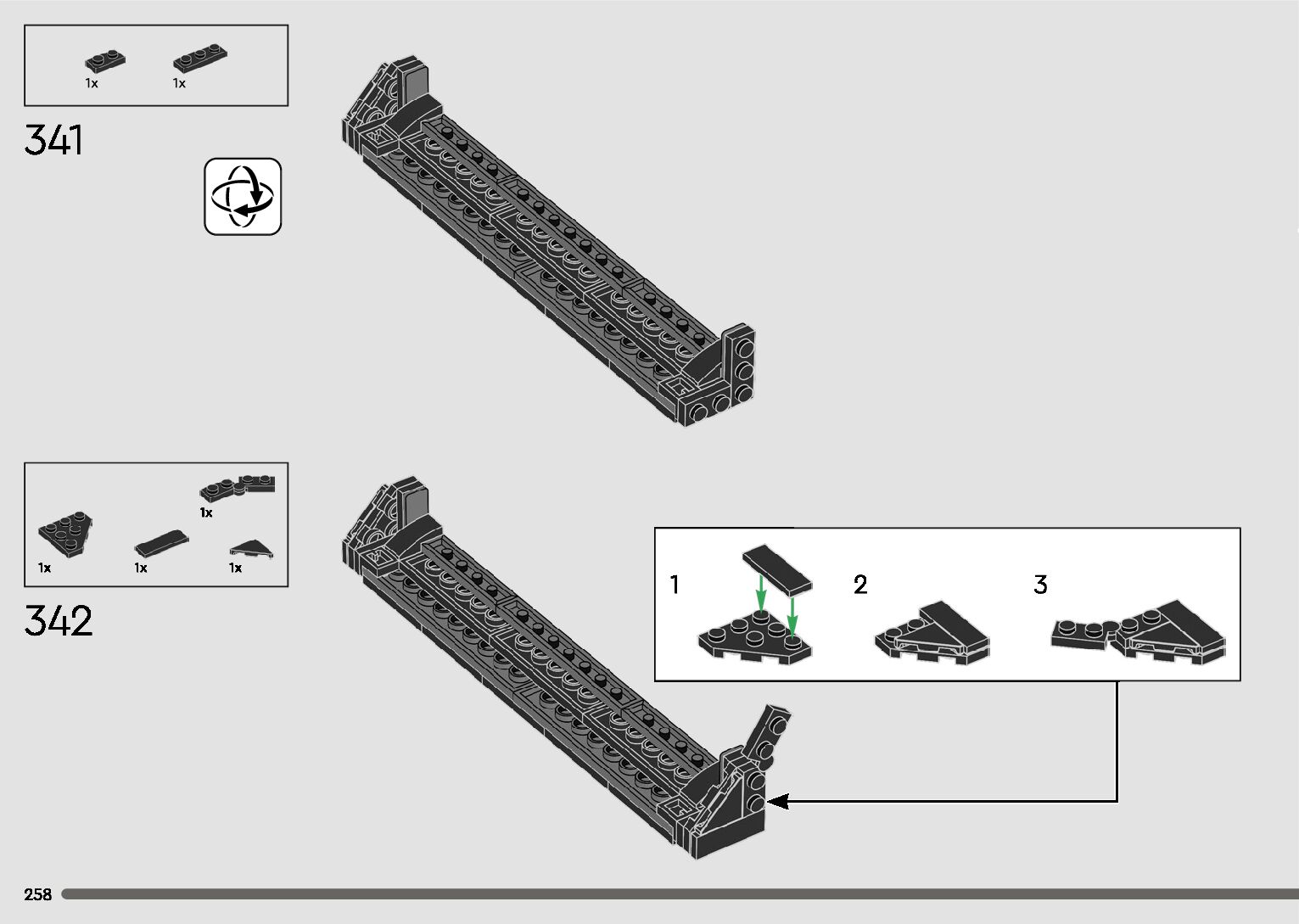 1x 1x

341

1x

1x 1x 1x

342

1

2

3

258