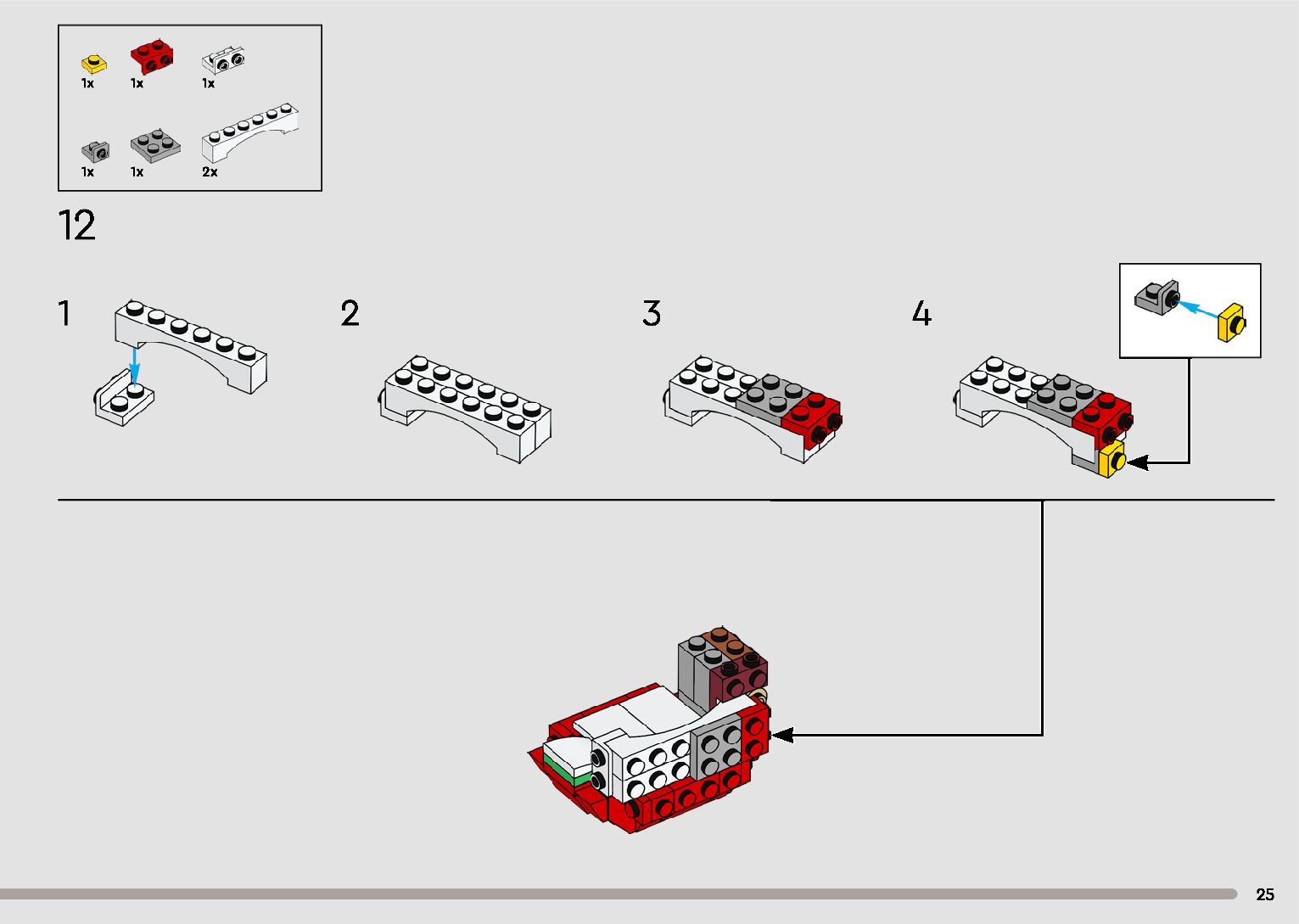 1x 1x 1x

1x 1x 2x

12

1

2

3

4

25