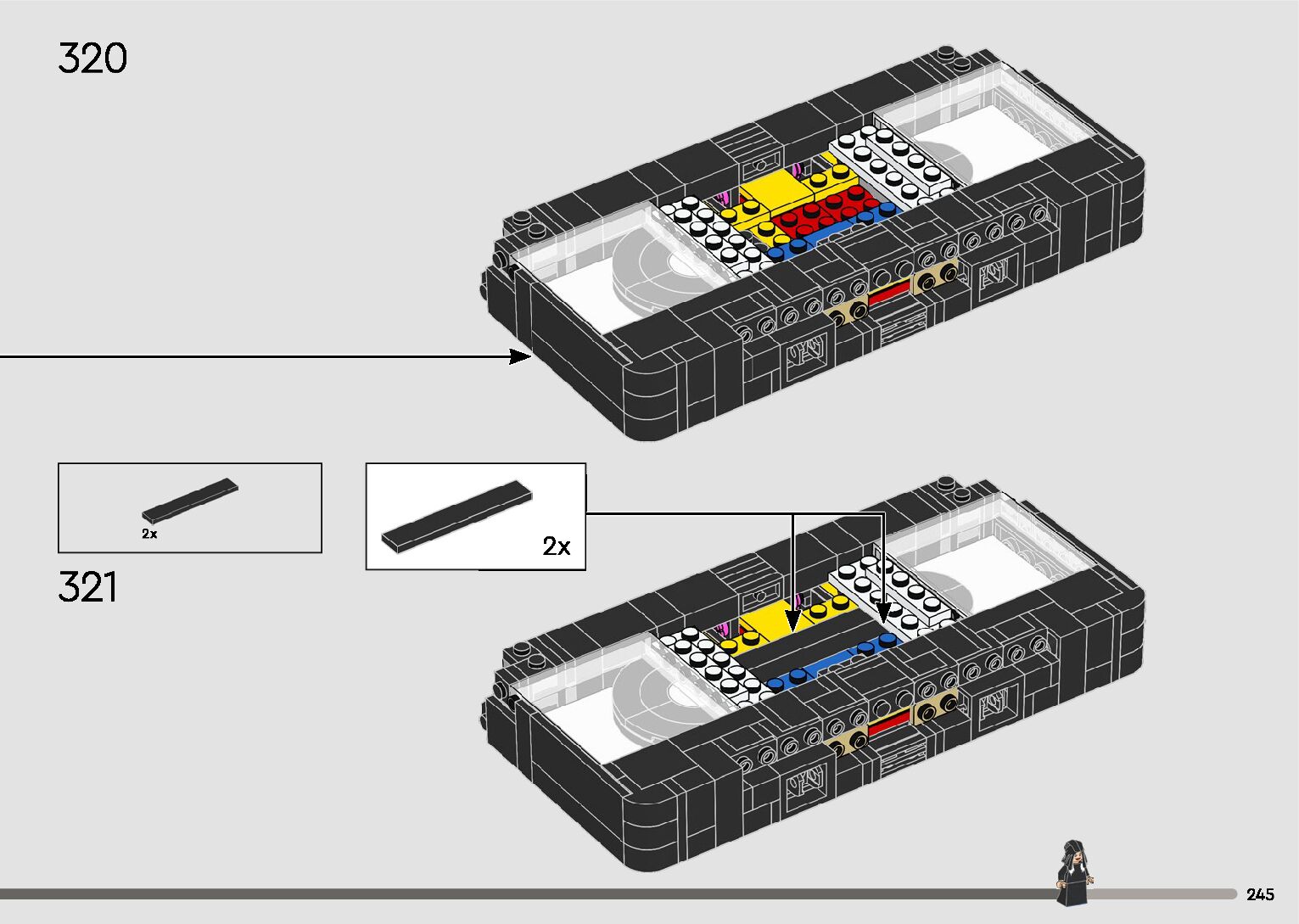 320

2x

2x

321

245