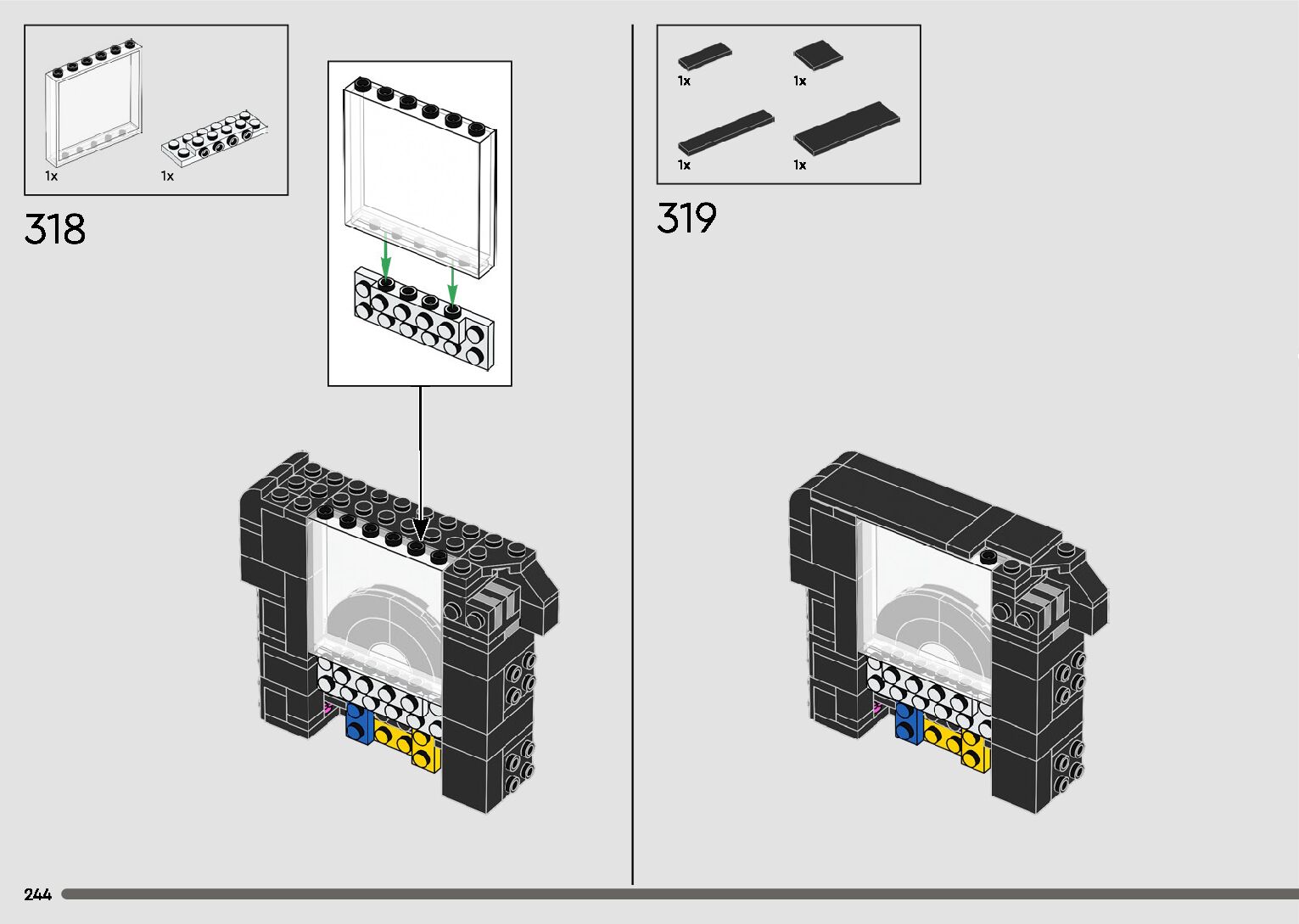 1x
1x

318

1x
1x
1x
1x

319

244