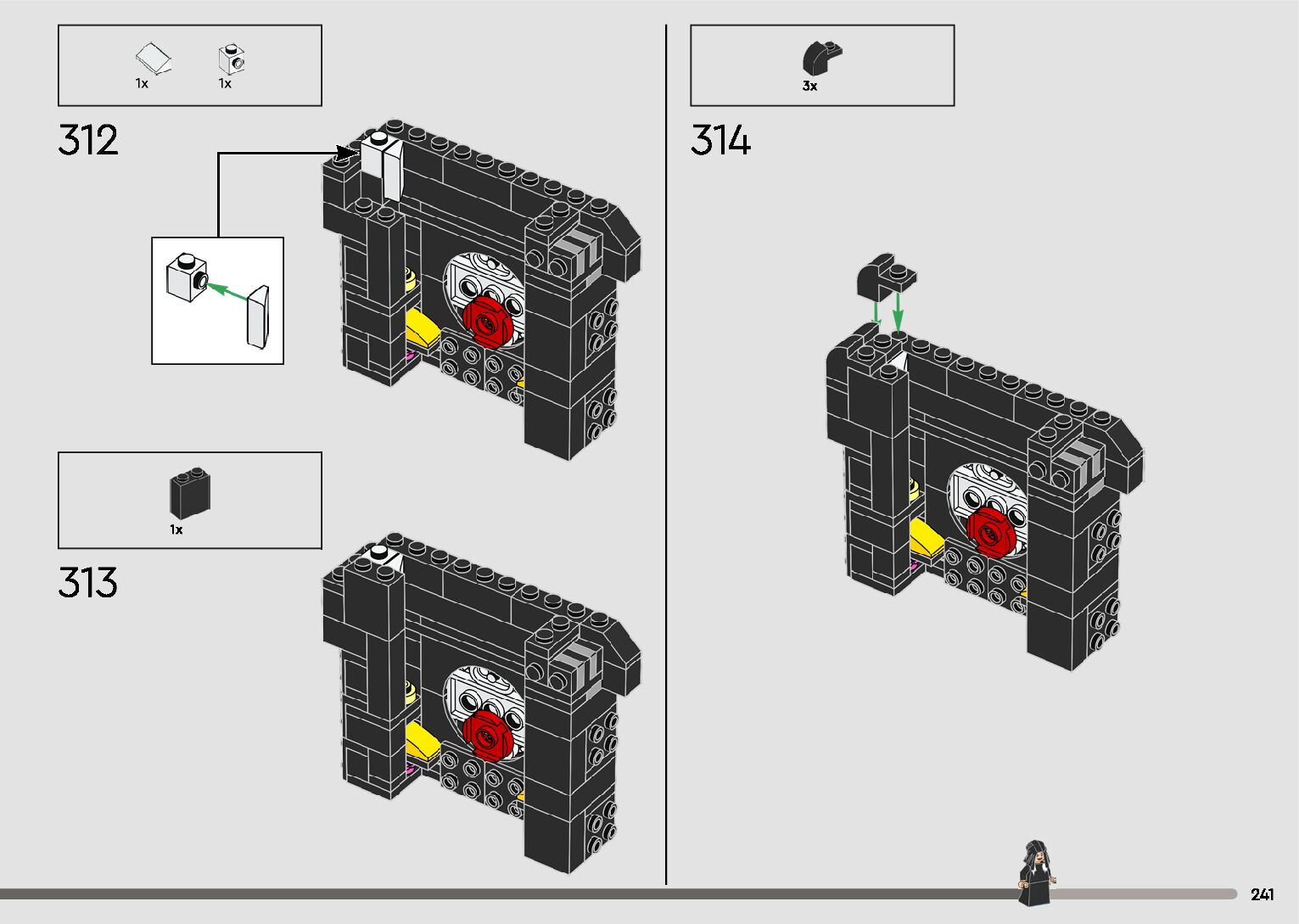 1x 1x

312

1x

313

3x

314

241