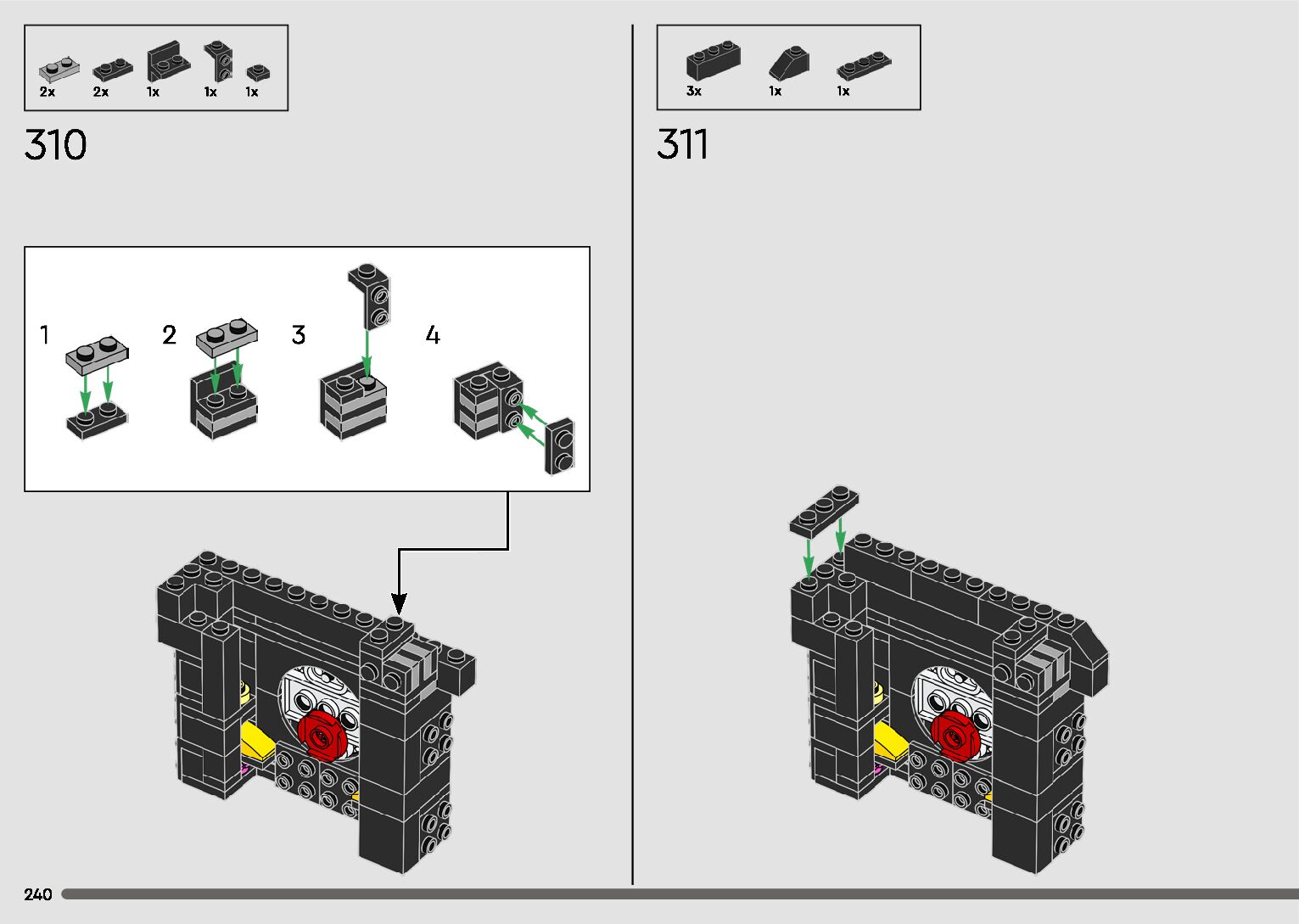 2x 2x 1x 1x 1x

310

1 2 3 4

3x 1x 1x

311

240