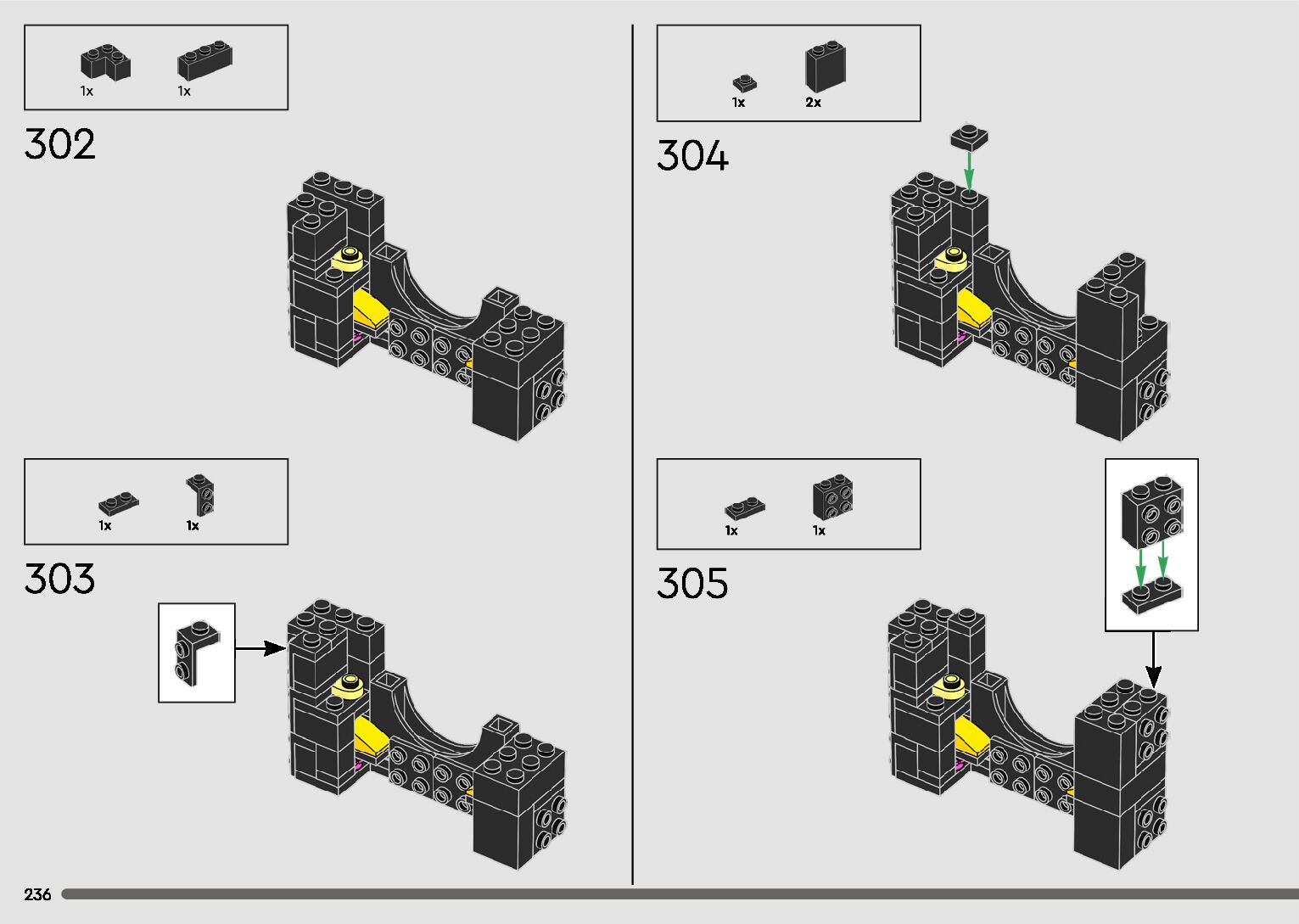 1x 1x

302

1x 1x

303

1x 2x

304

1x 1x

305

236