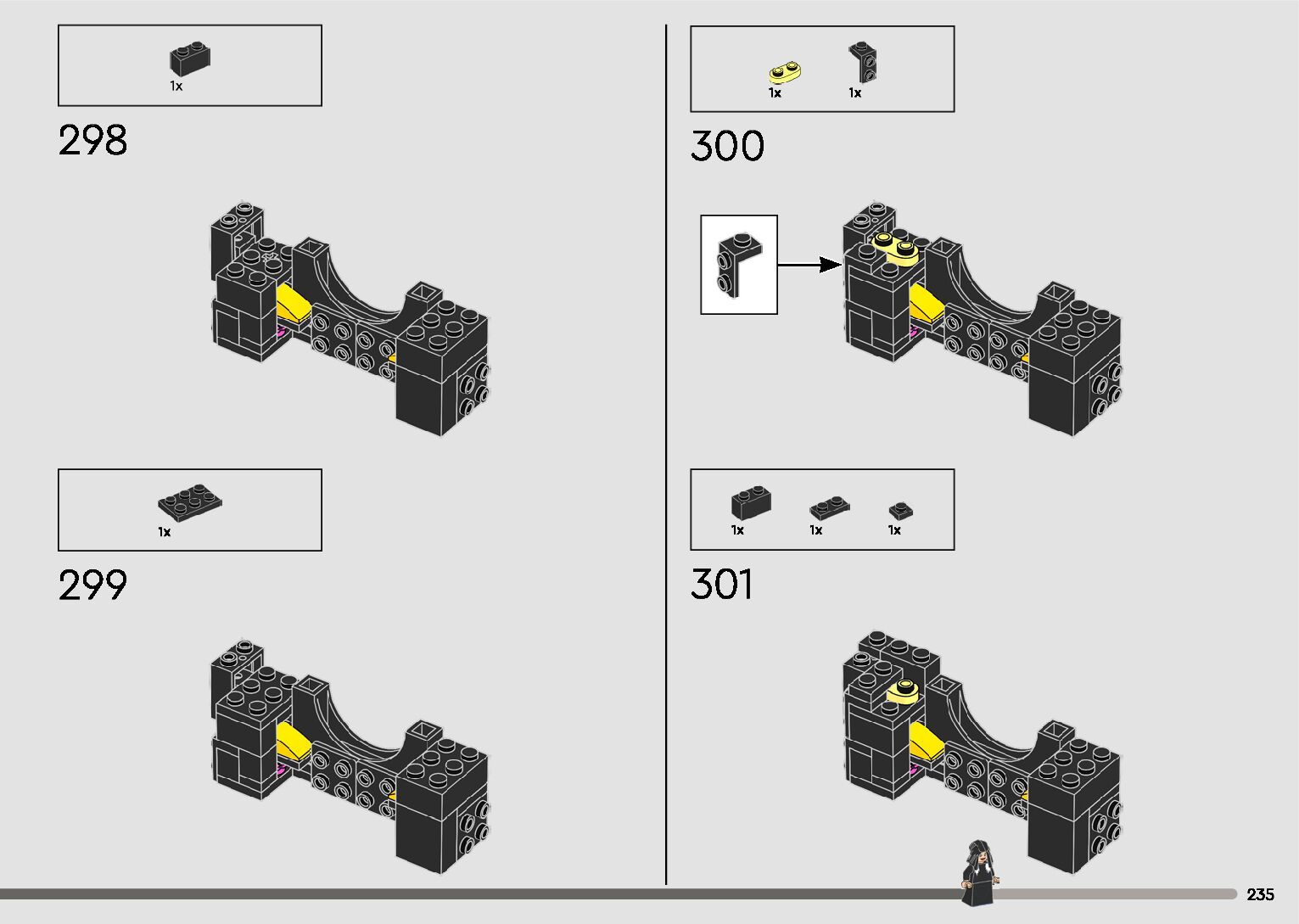 1x

298

1x

299

1x 1x

300

1x 1x 1x

301

235