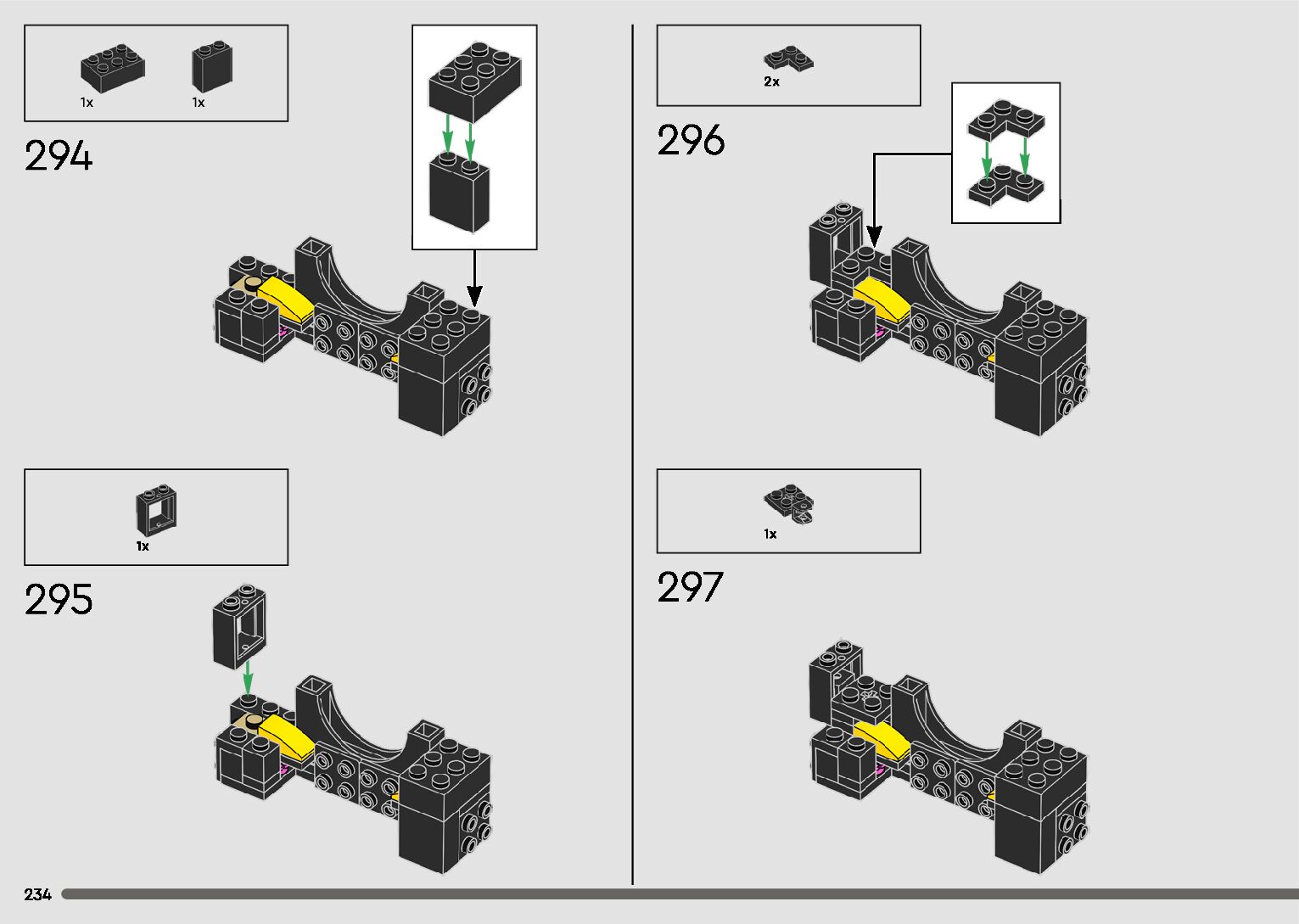 1x 1x

294

1x

295

2x

296

1x

297

234