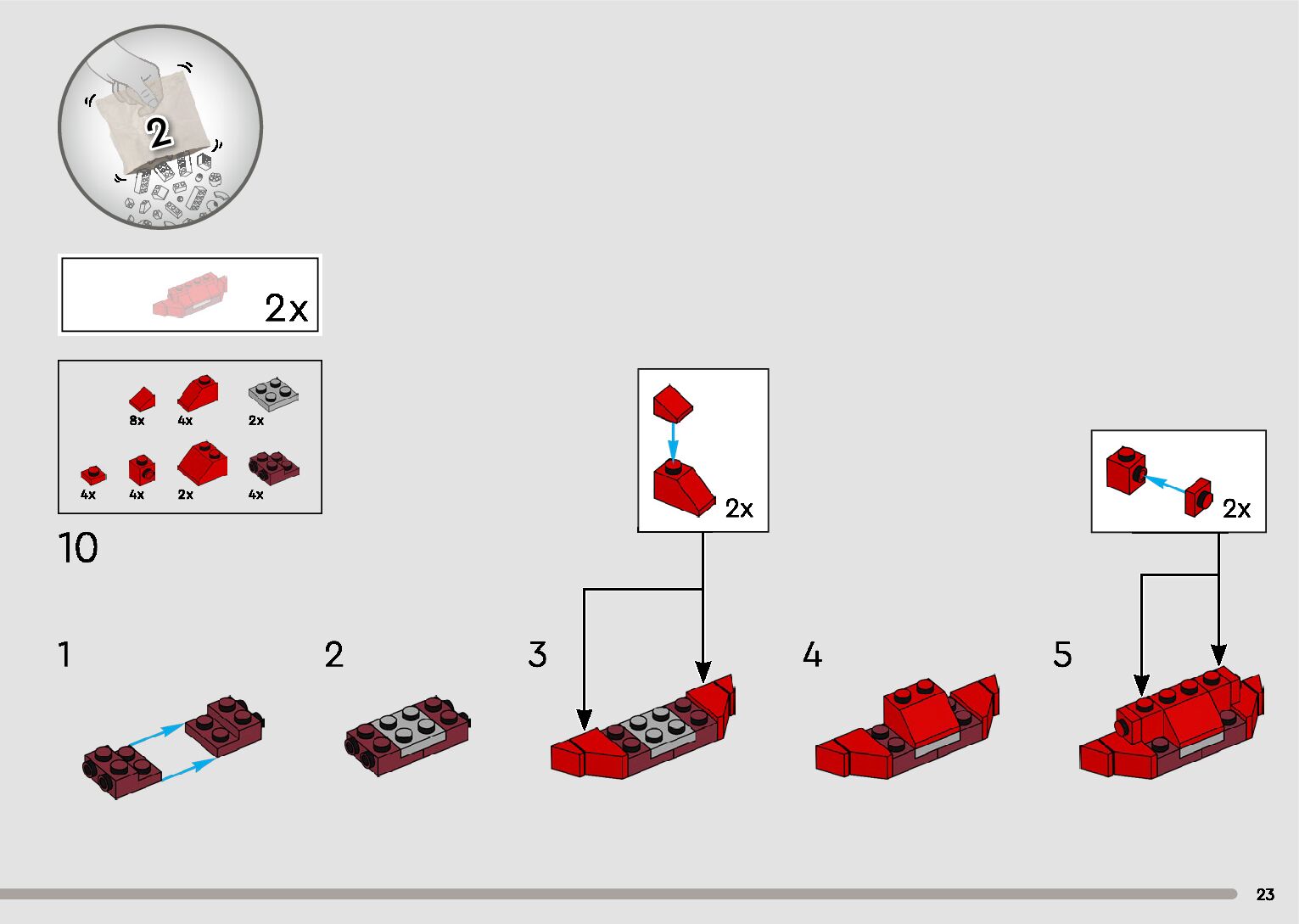 2

2x

8x 4x 2x
4x 4x 2x 4x

10

2x

2x

1

2

3

4

5

23