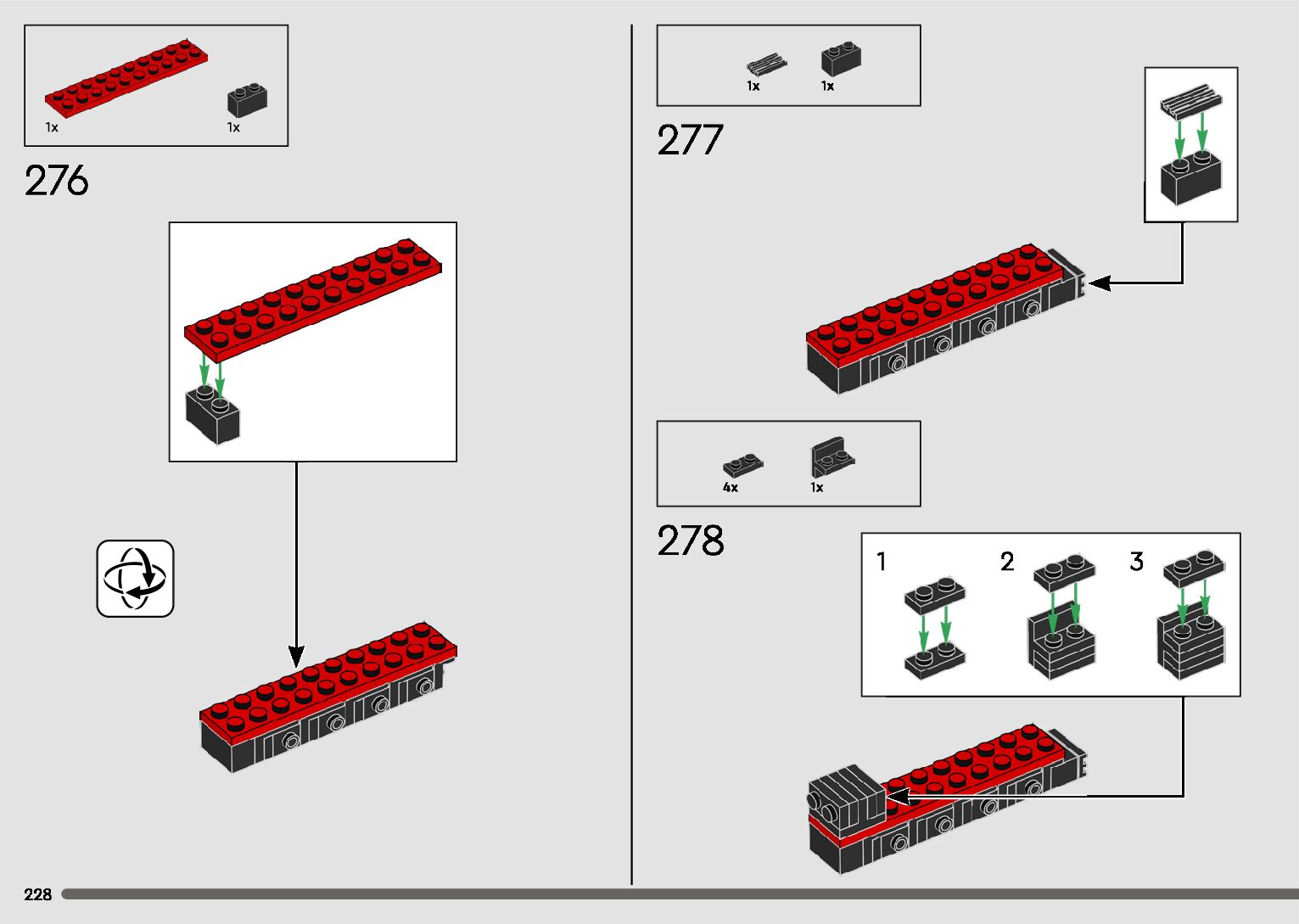 1x
1x

276

1x
1x

277

4x
1x

278

1
2
3

228