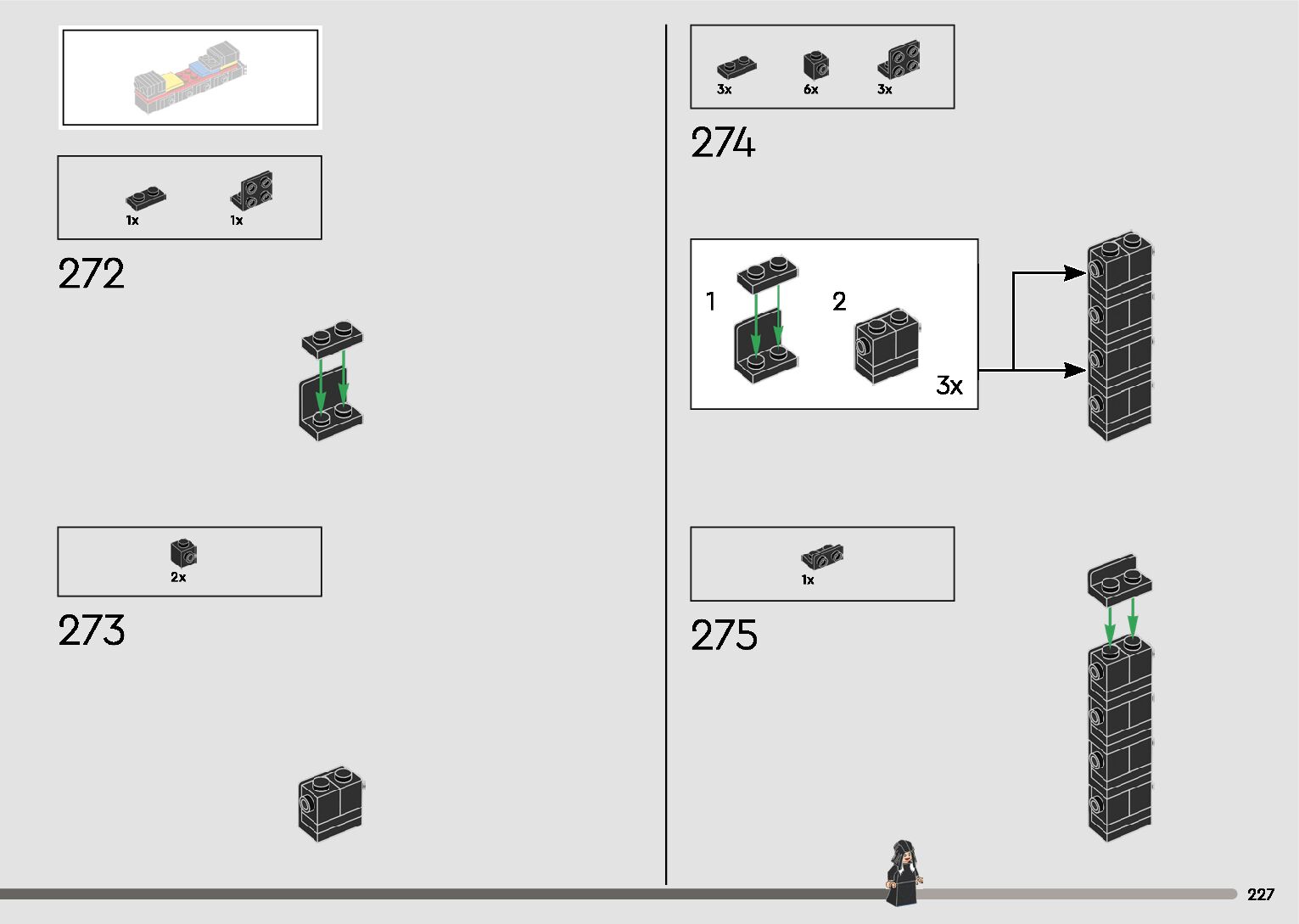 1x 1x

272

2x

273

3x 6x 3x

274

1

2

3x

1x

275

227