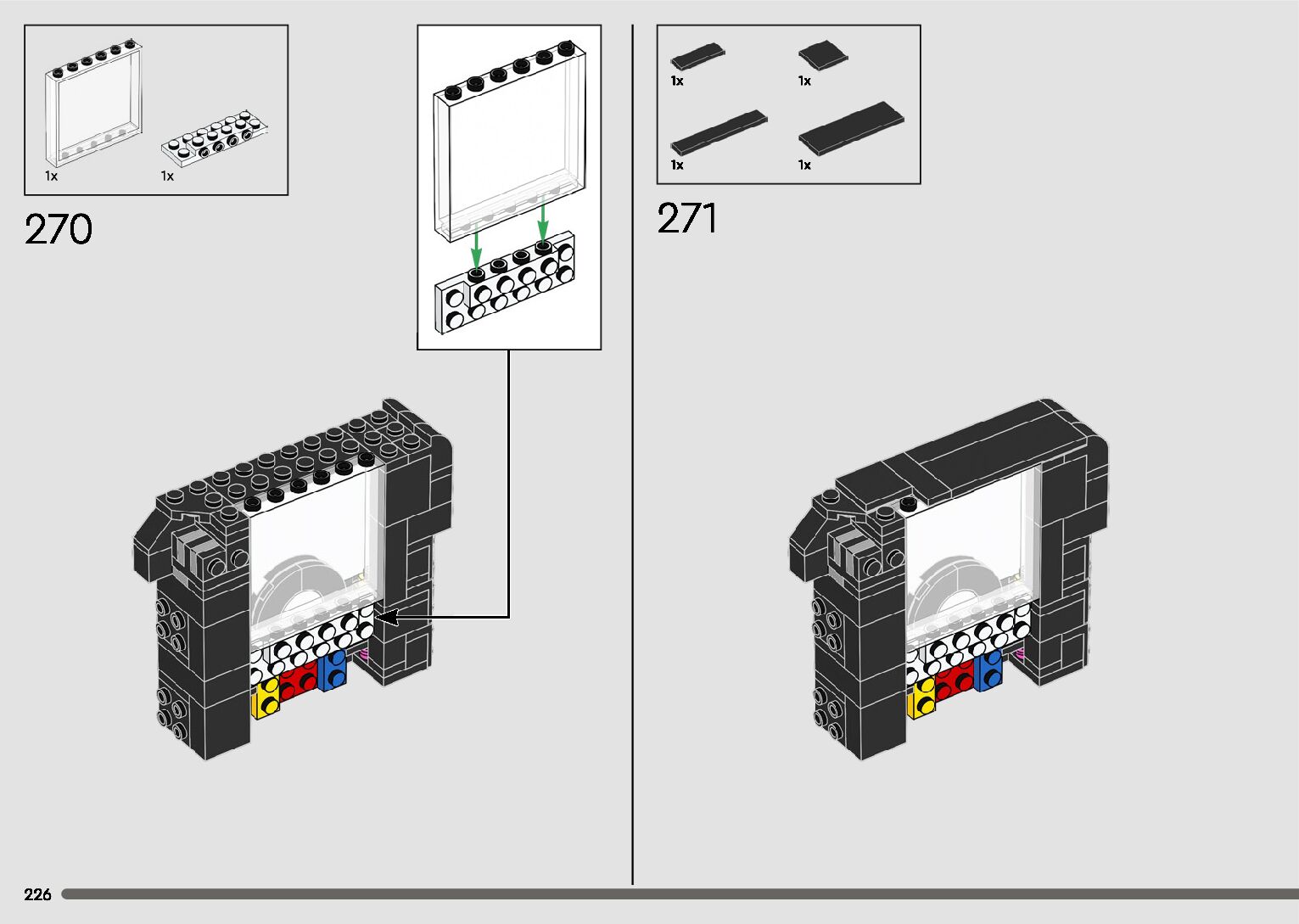 1x
1x

270

1x
1x
1x
1x

271

226