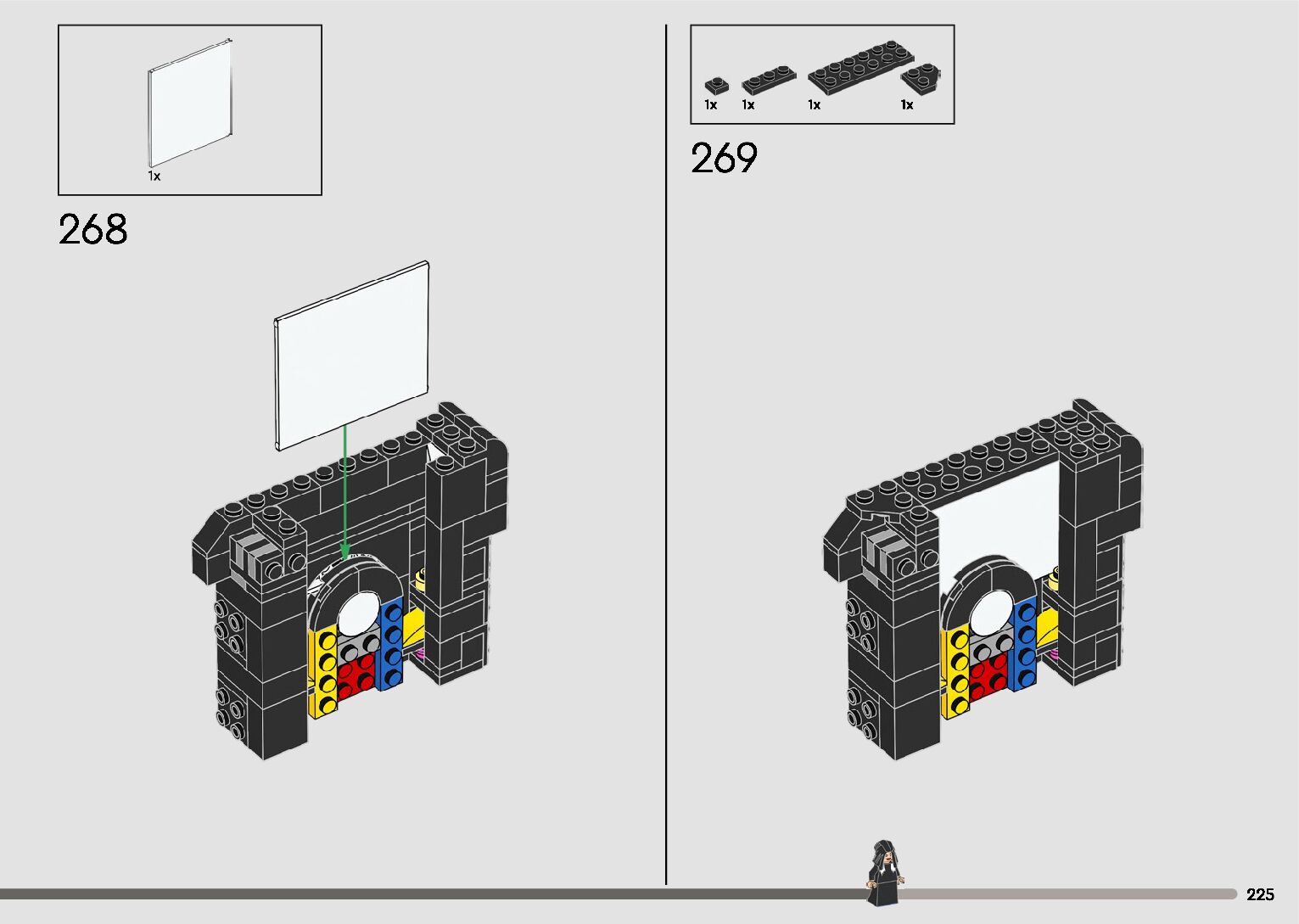 1x

268

1x 1x 1x 1x

269

225