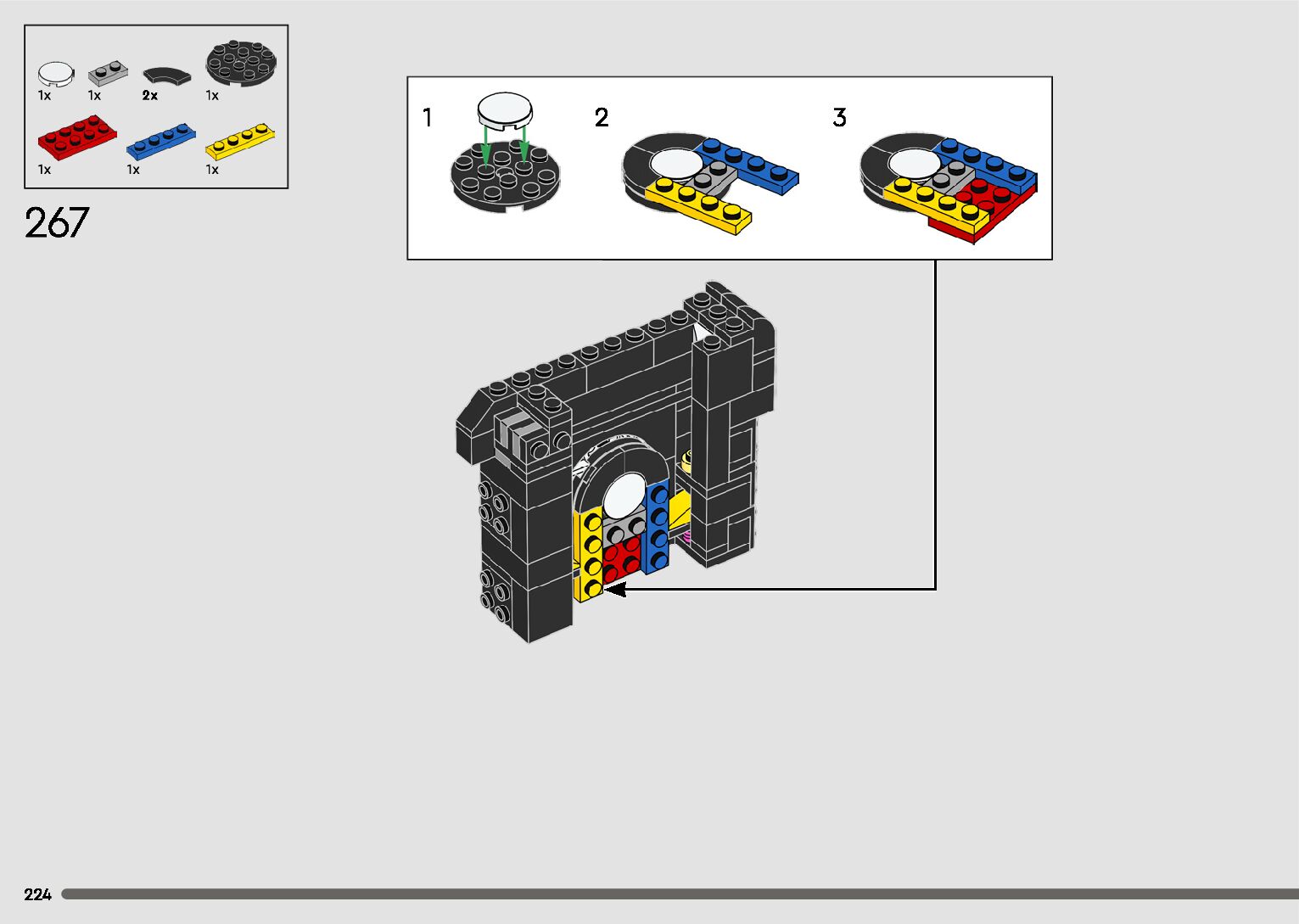 1x 1x 2x 1x
1x 1x 1x

267

1

2

3

224