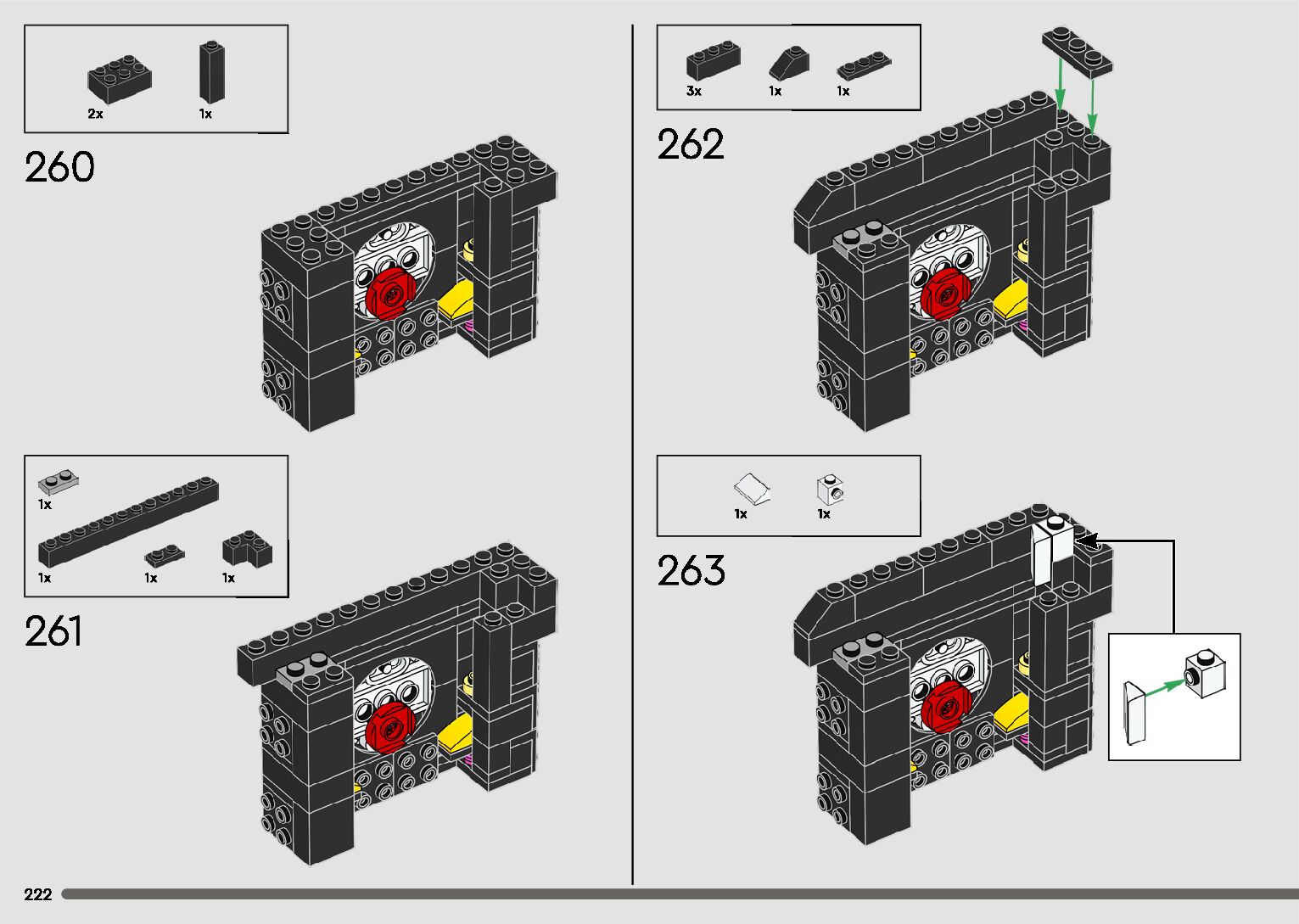 2x
1x
260

1x
1x
1x
1x
261

3x
1x
1x
262

1x
1x
263

222