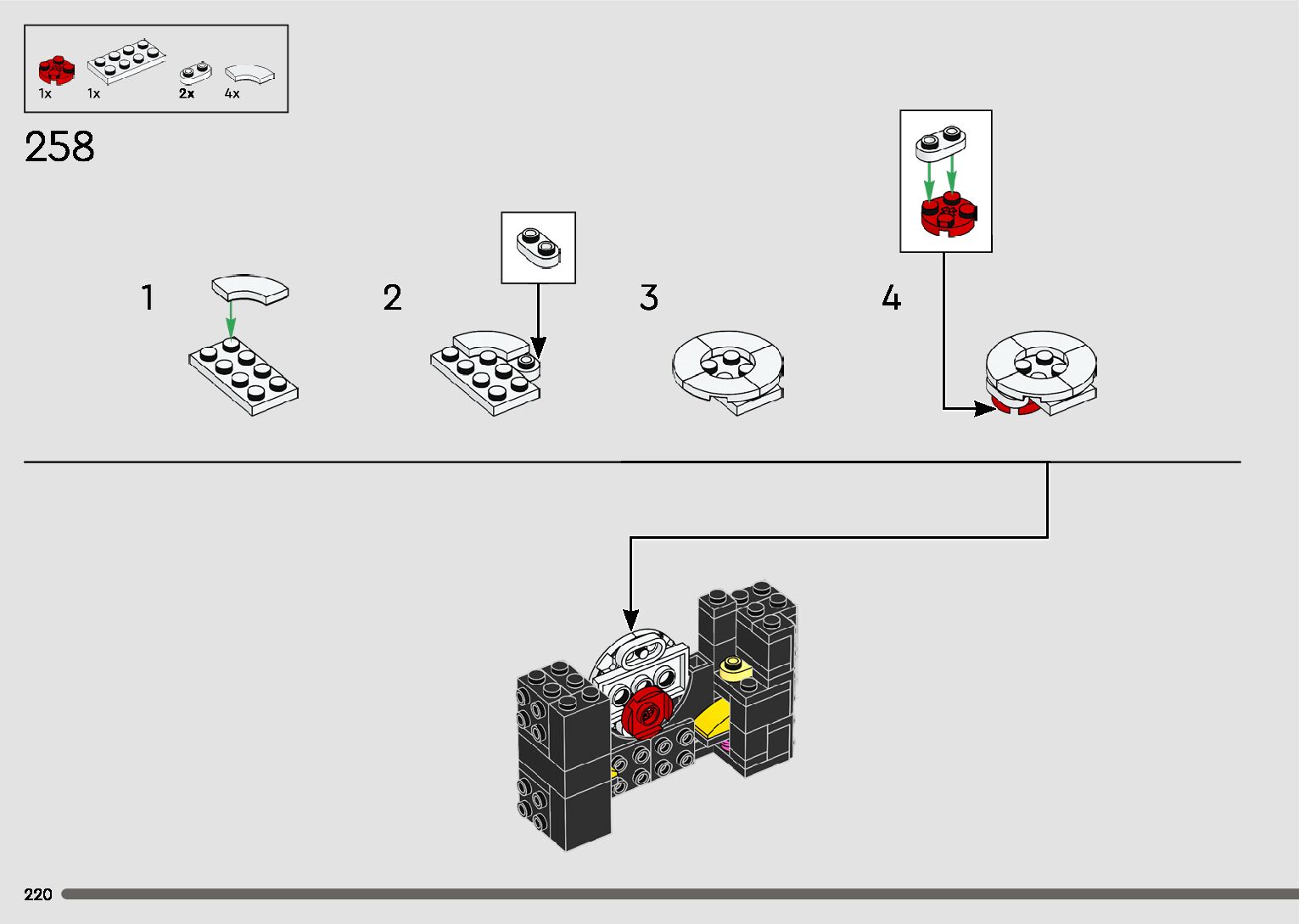 1x 1x 2x 4x

258

1

2

3

4

220