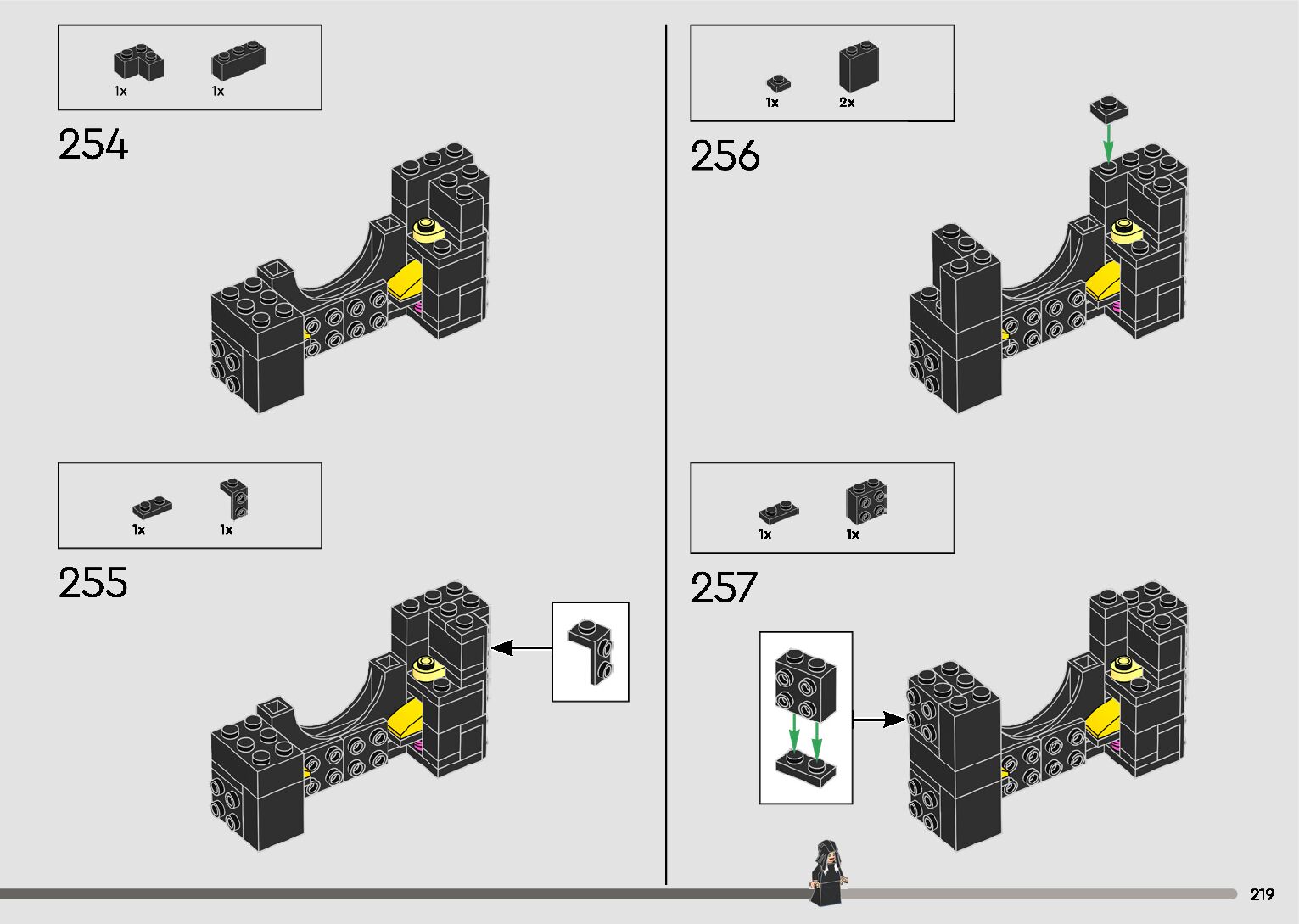 1x 1x

254

1x 1x

255

1x 2x

256

1x 1x

257

219