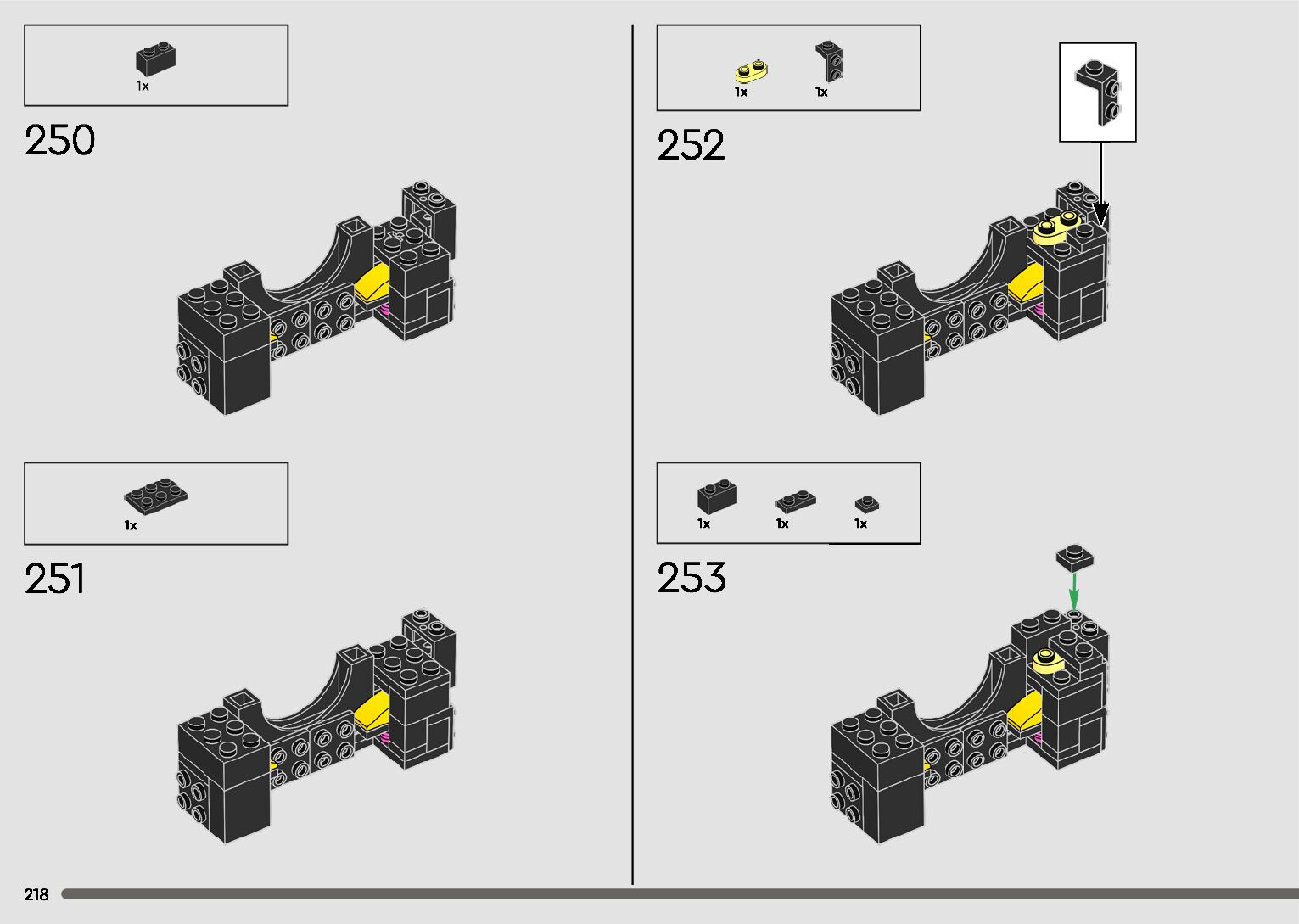 1x

250

1x

251

1x 1x

252

1x 1x 1x

253

218