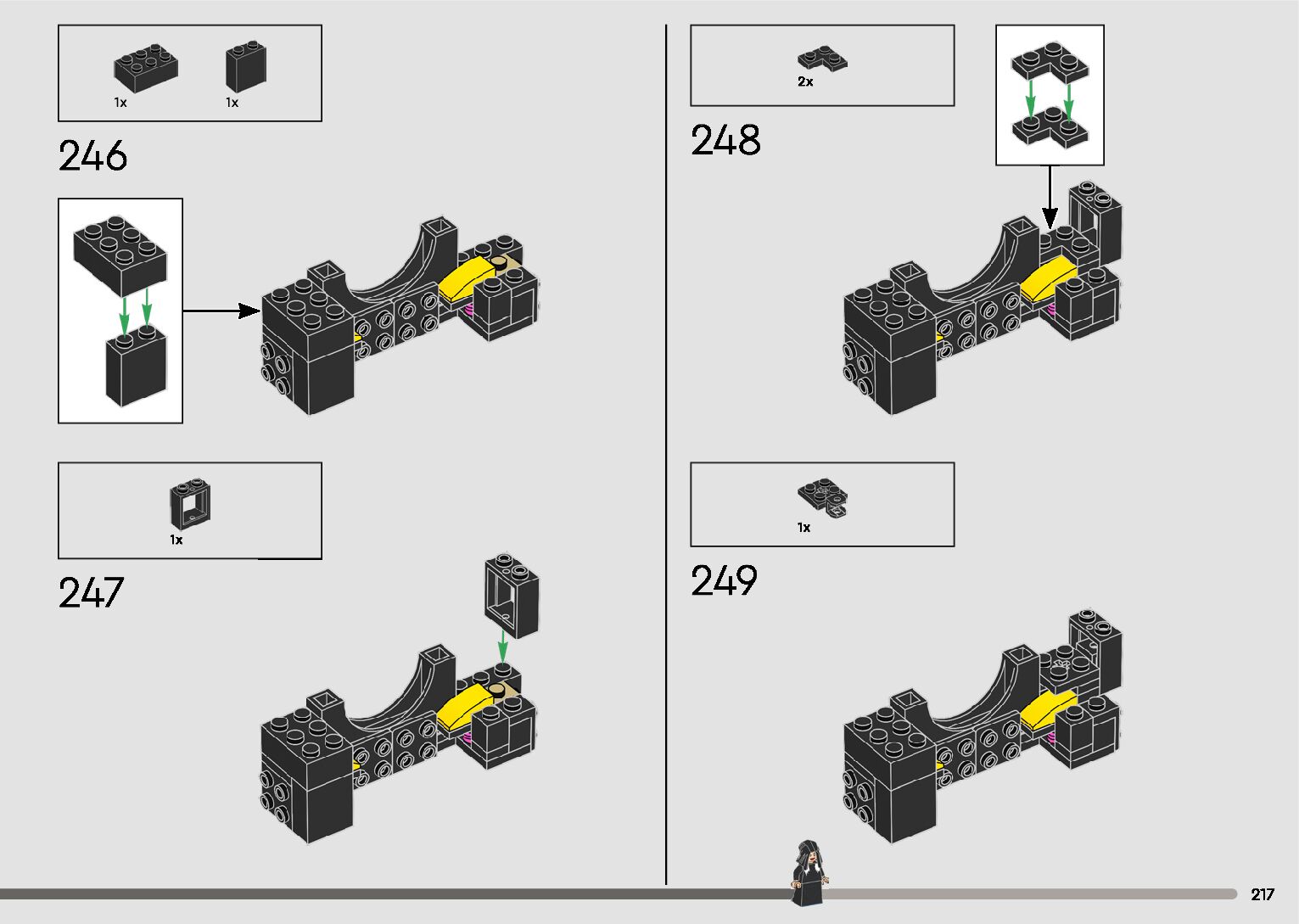 1x 1x

246

1x

247

2x

248

1x

249

217