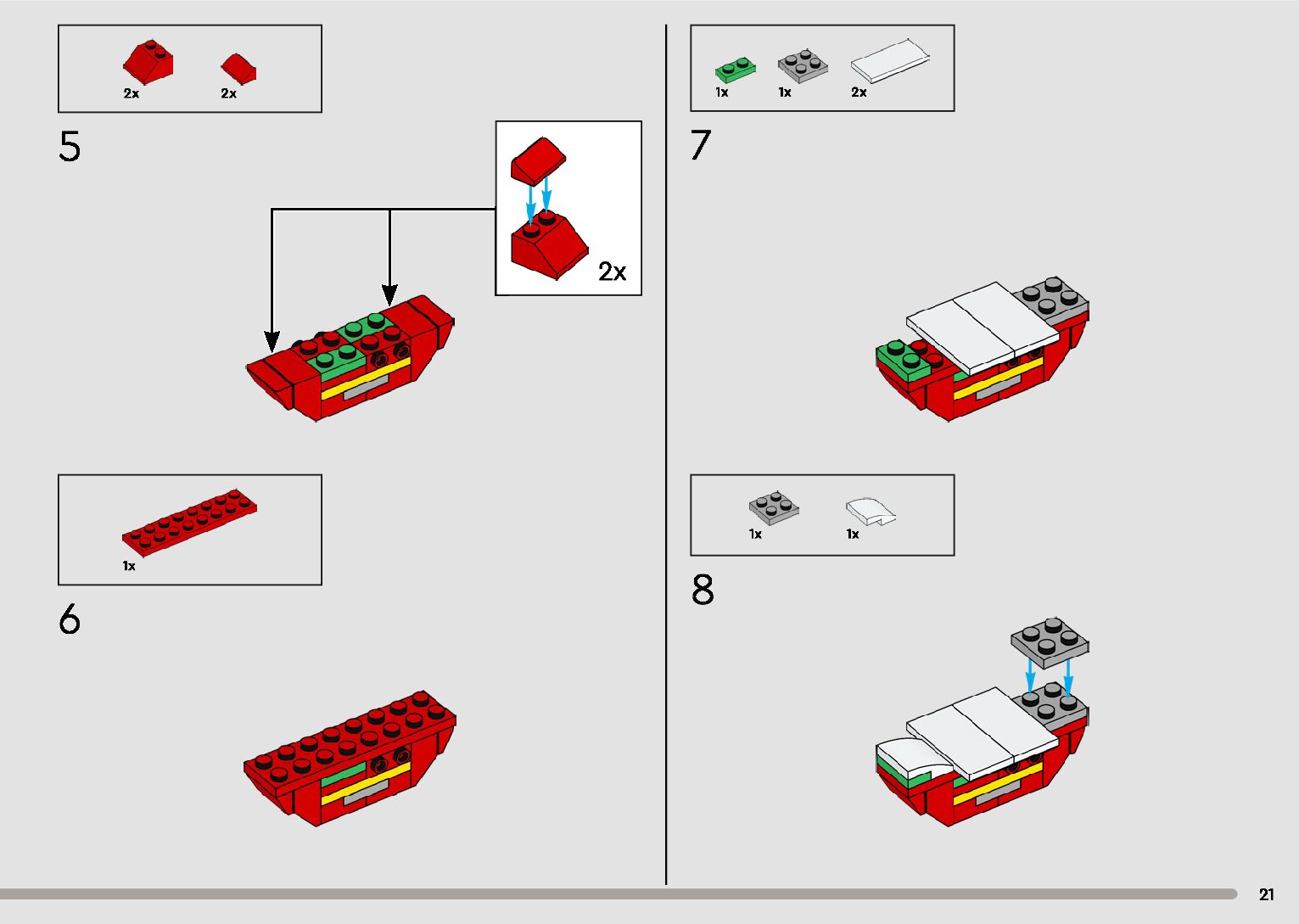 2x 2x

5

2x

1x

6

1x 1x 2x

7

1x 1x

8

21