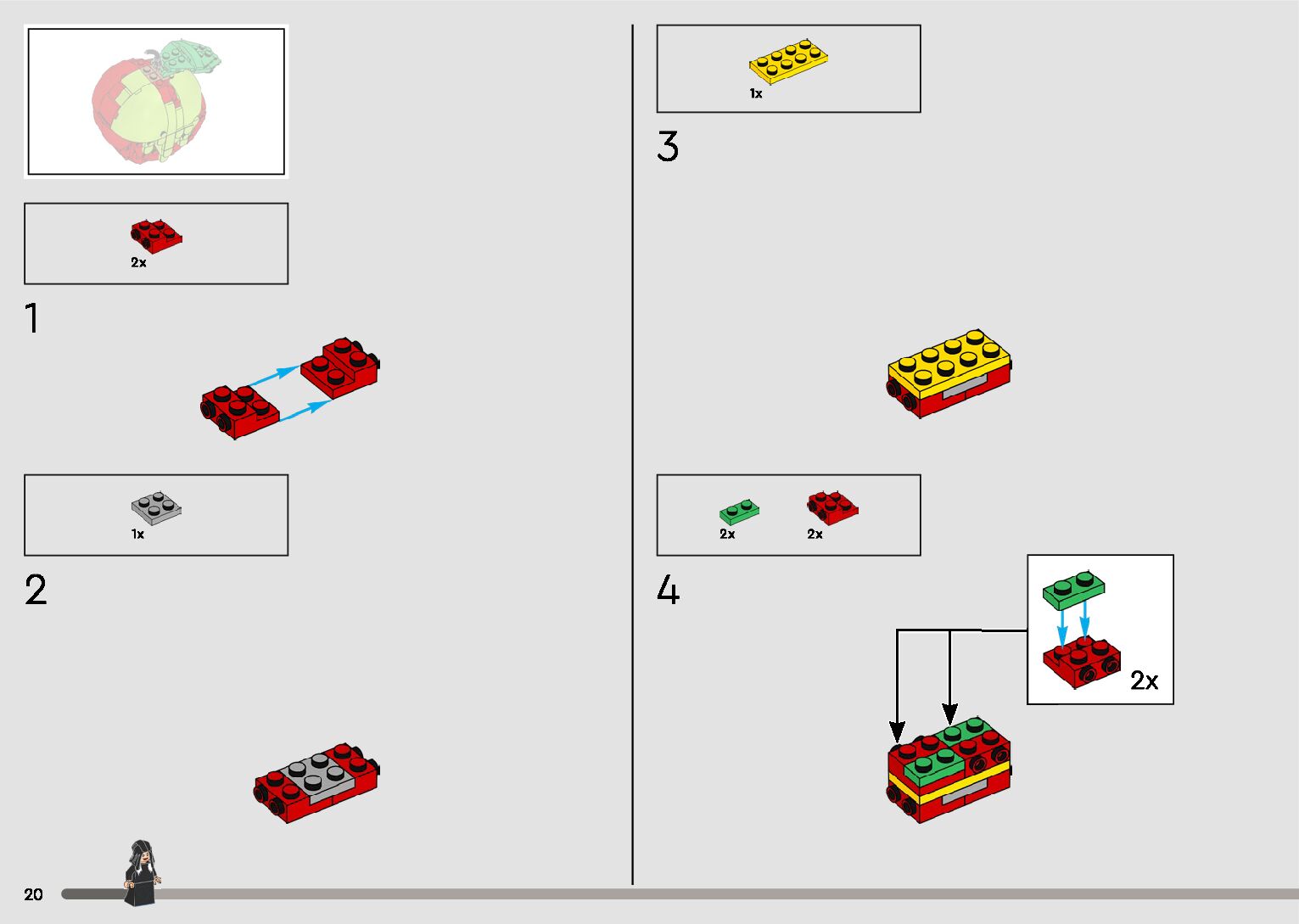 2x

1

1x

2

1x

3

2x 2x

4

2x

20