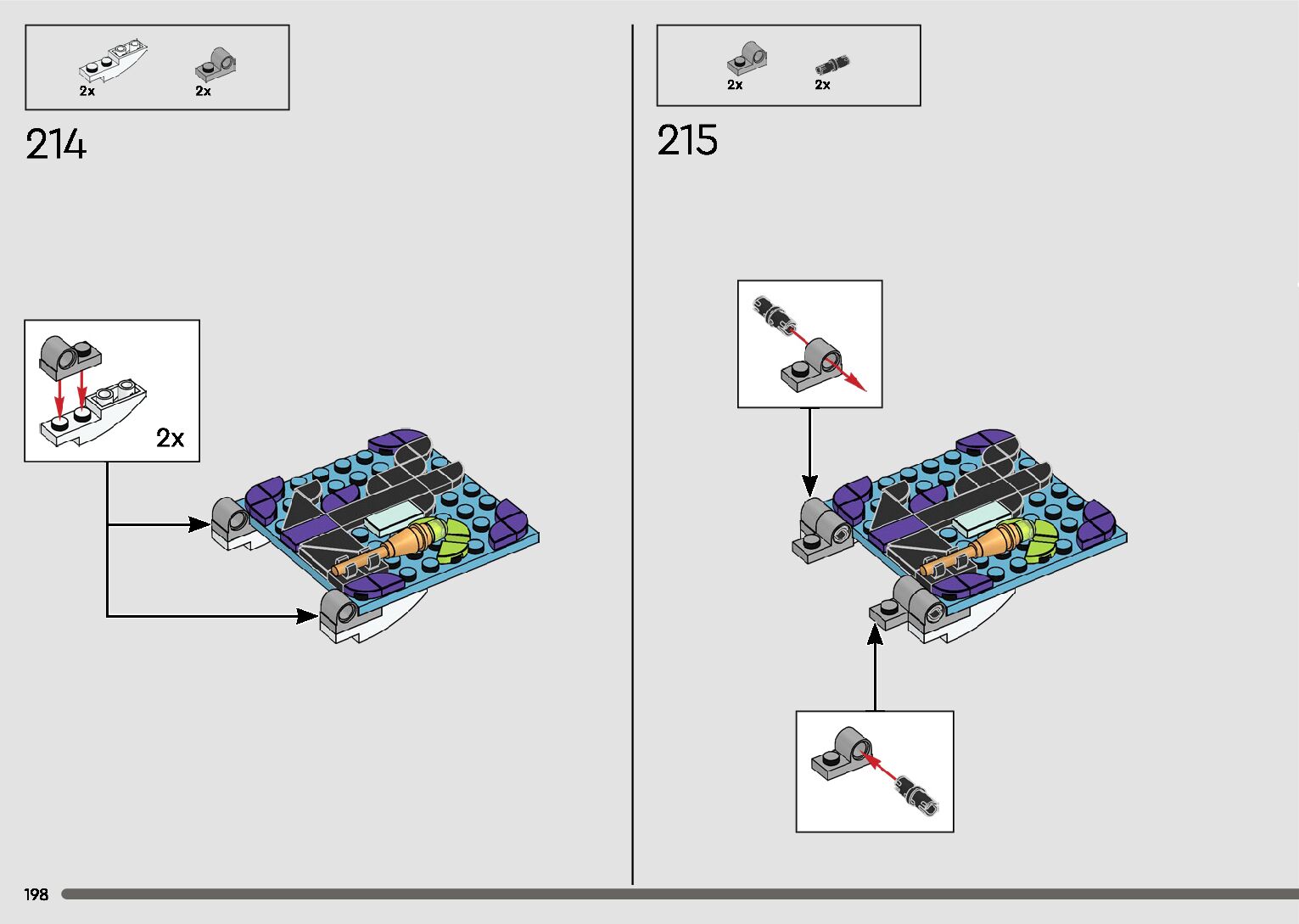 2x 2x

214

2x

2x 2x

215

198