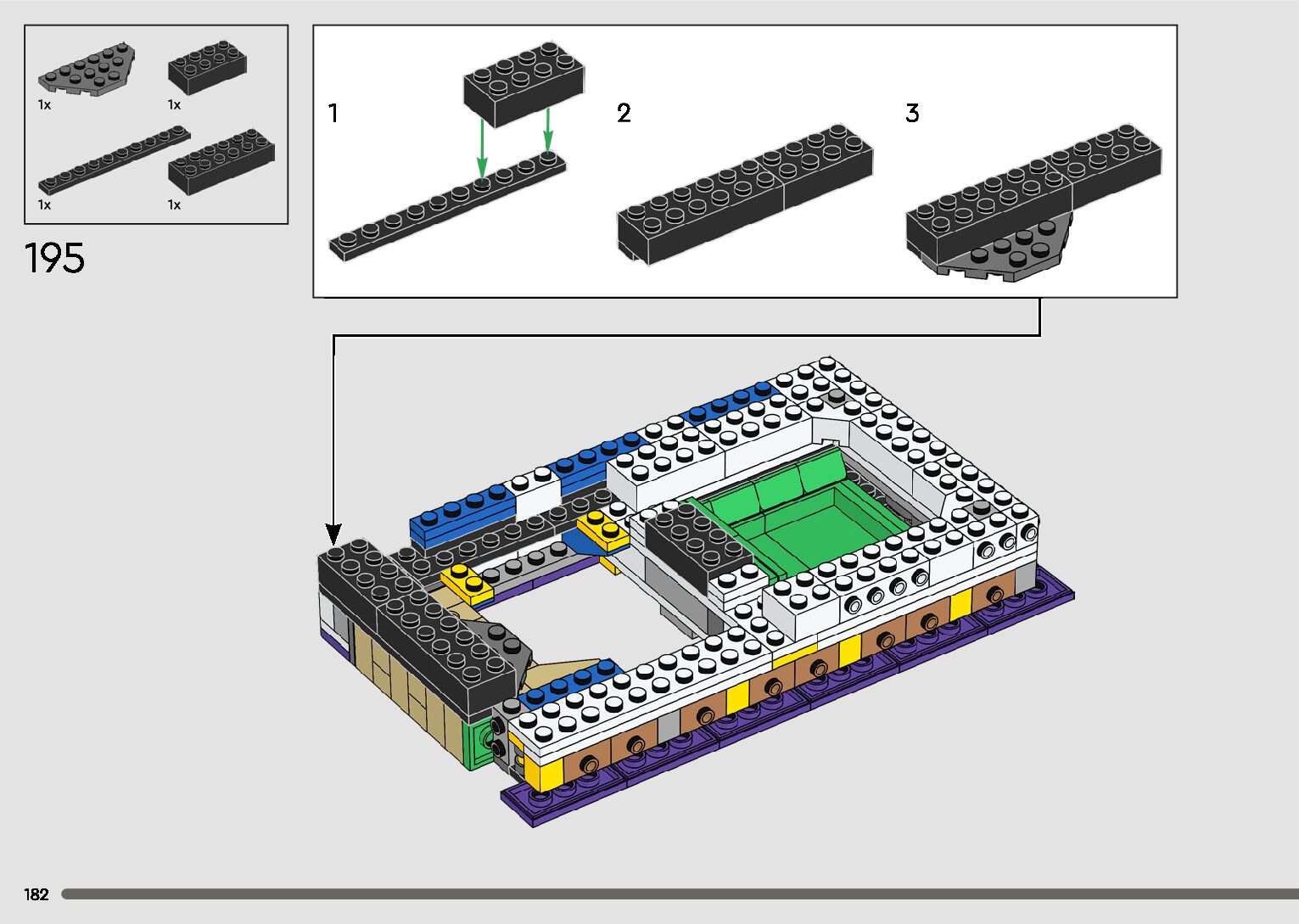 1x
1x
1x
1x
195
1
2
3
182