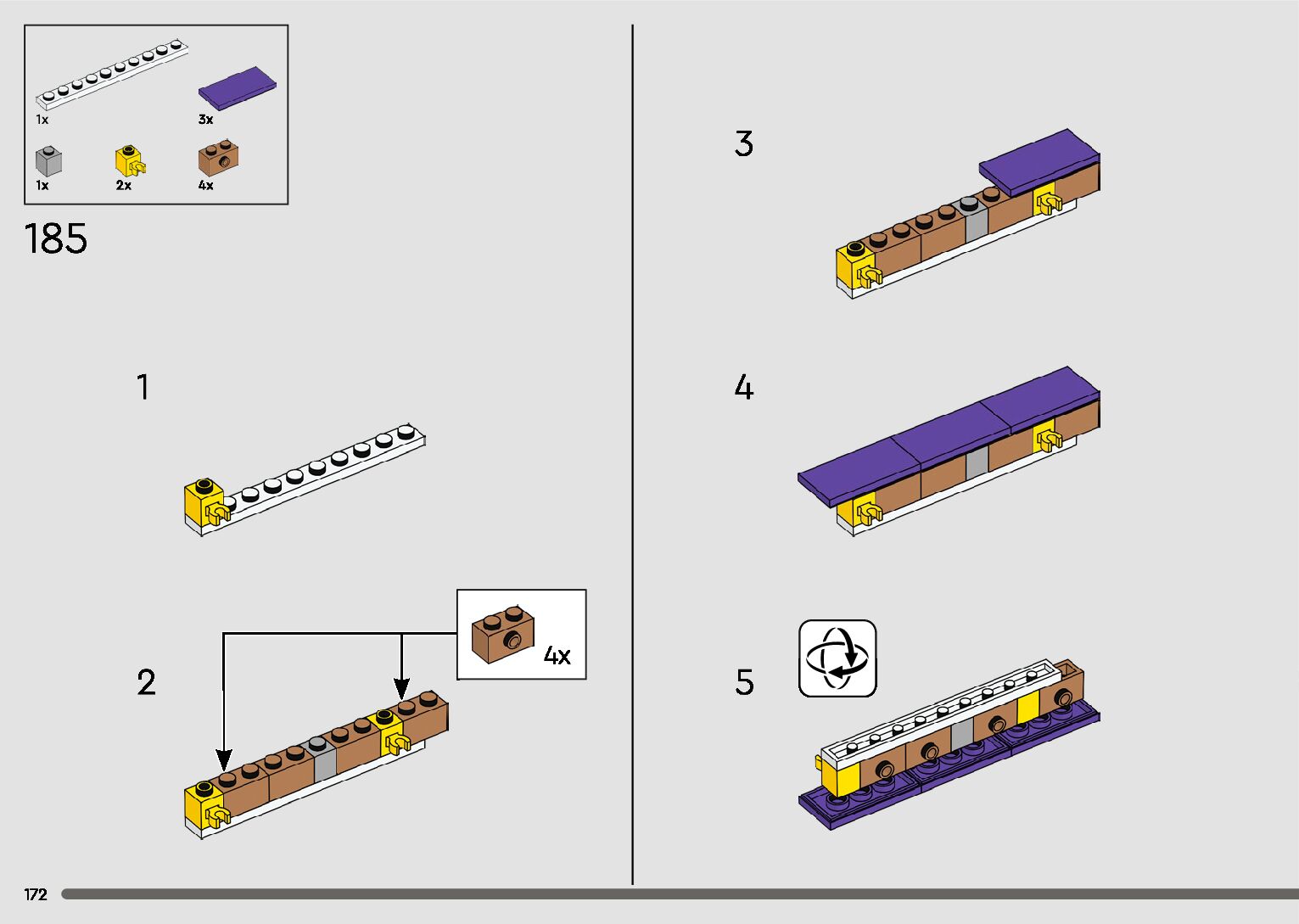 1x

3x

1x

2x

4x

185

1

2

4x

3

4

5

172