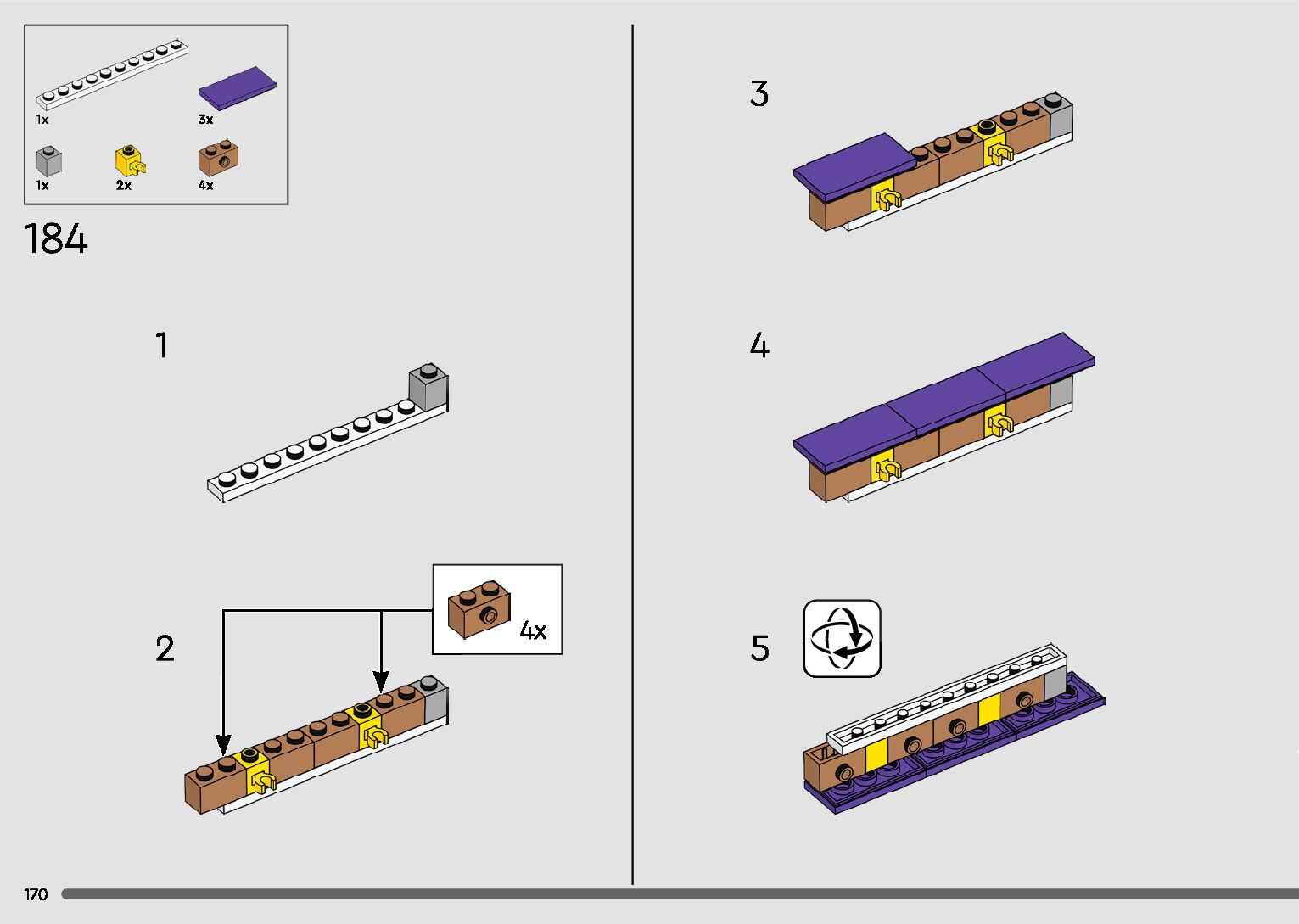 1x
3x
1x
2x
4x

184

1

2

4x

3

4

5

170