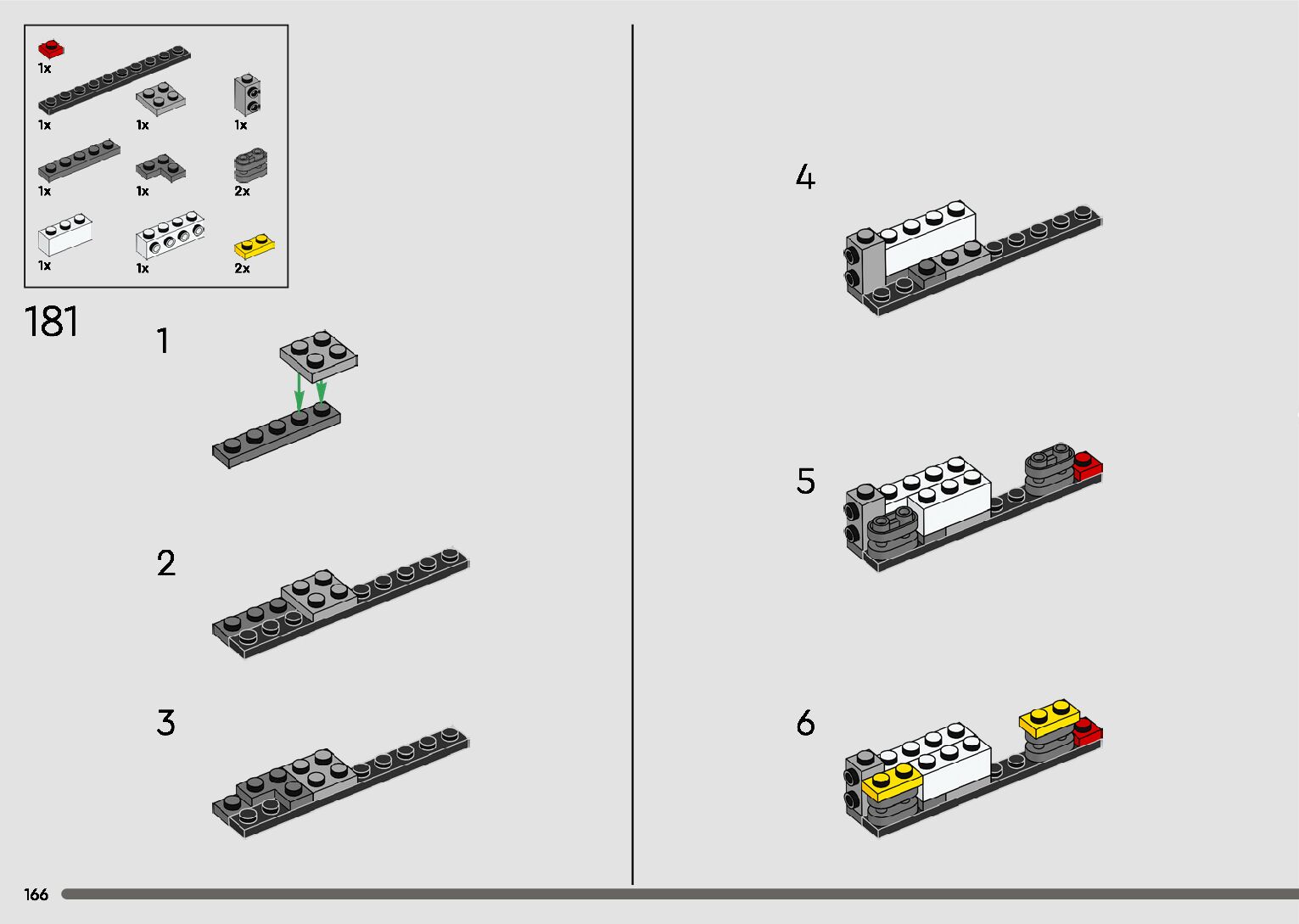 1x
1x
1x
1x
1x
1x
2x
1x
1x
2x

181

1

2

3

4

5

6

166