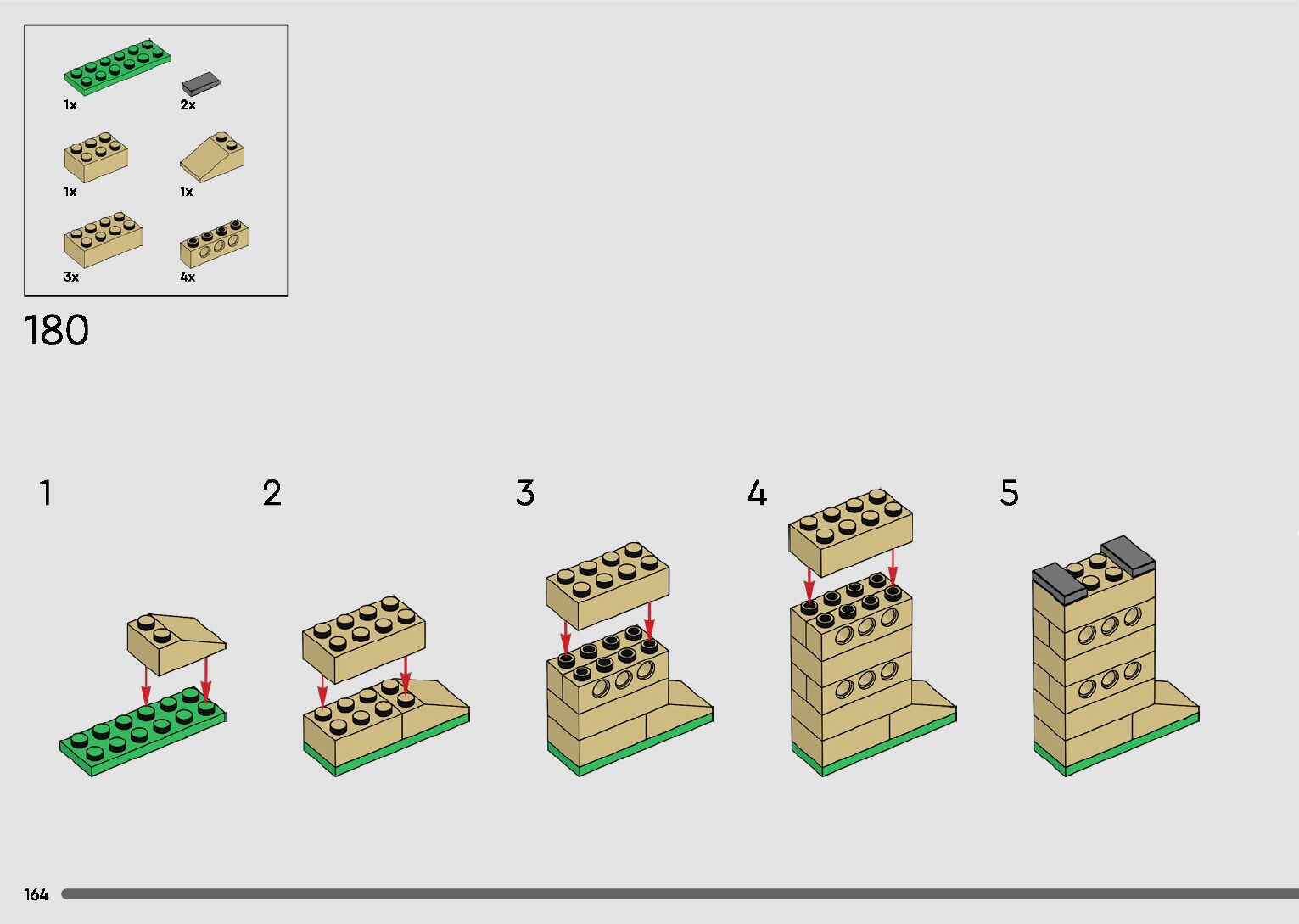 1x
2x
1x
1x
3x
4x

180

1

2

3

4

5

164