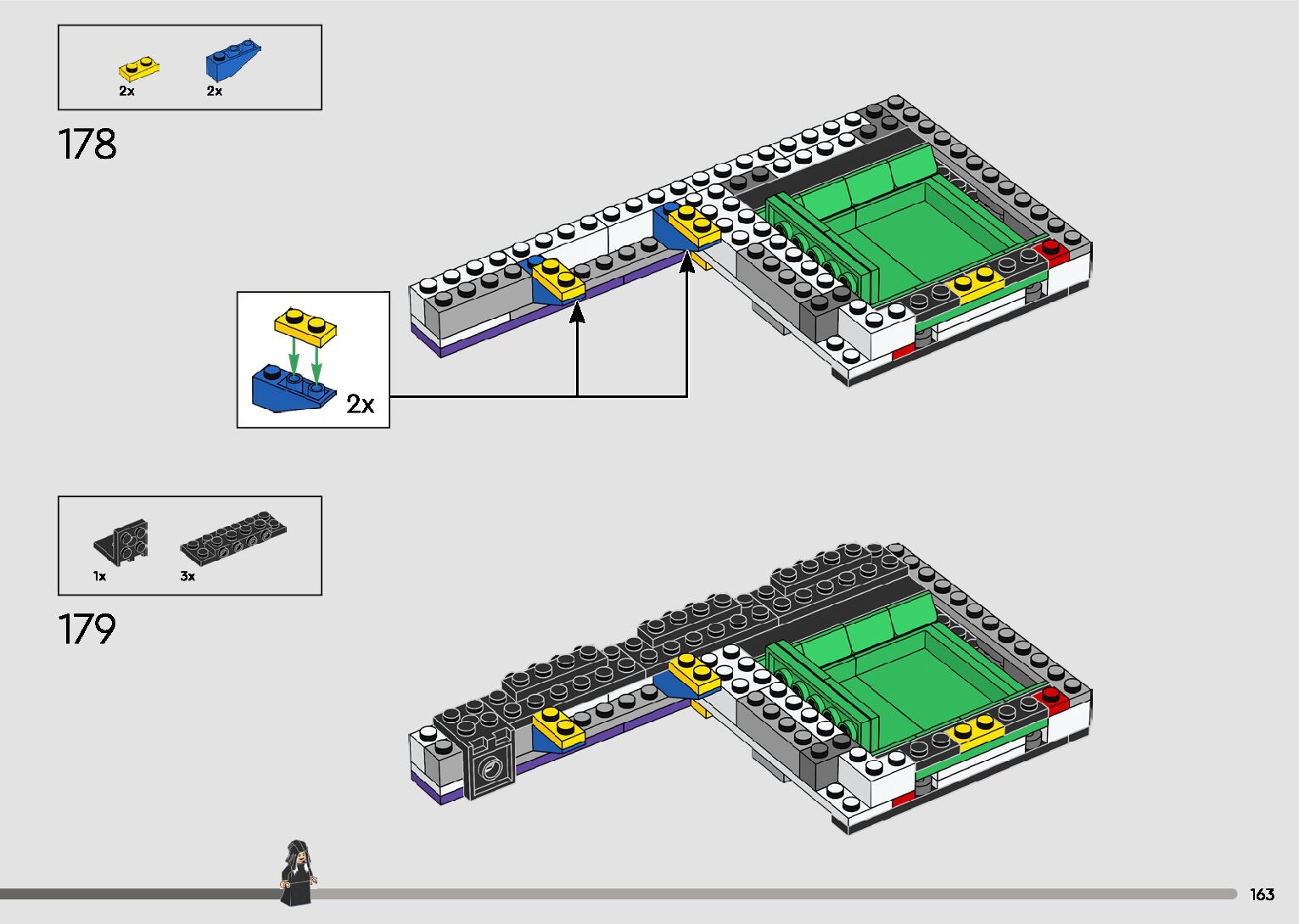 2x 2x

178

2x

1x 3x

179

163