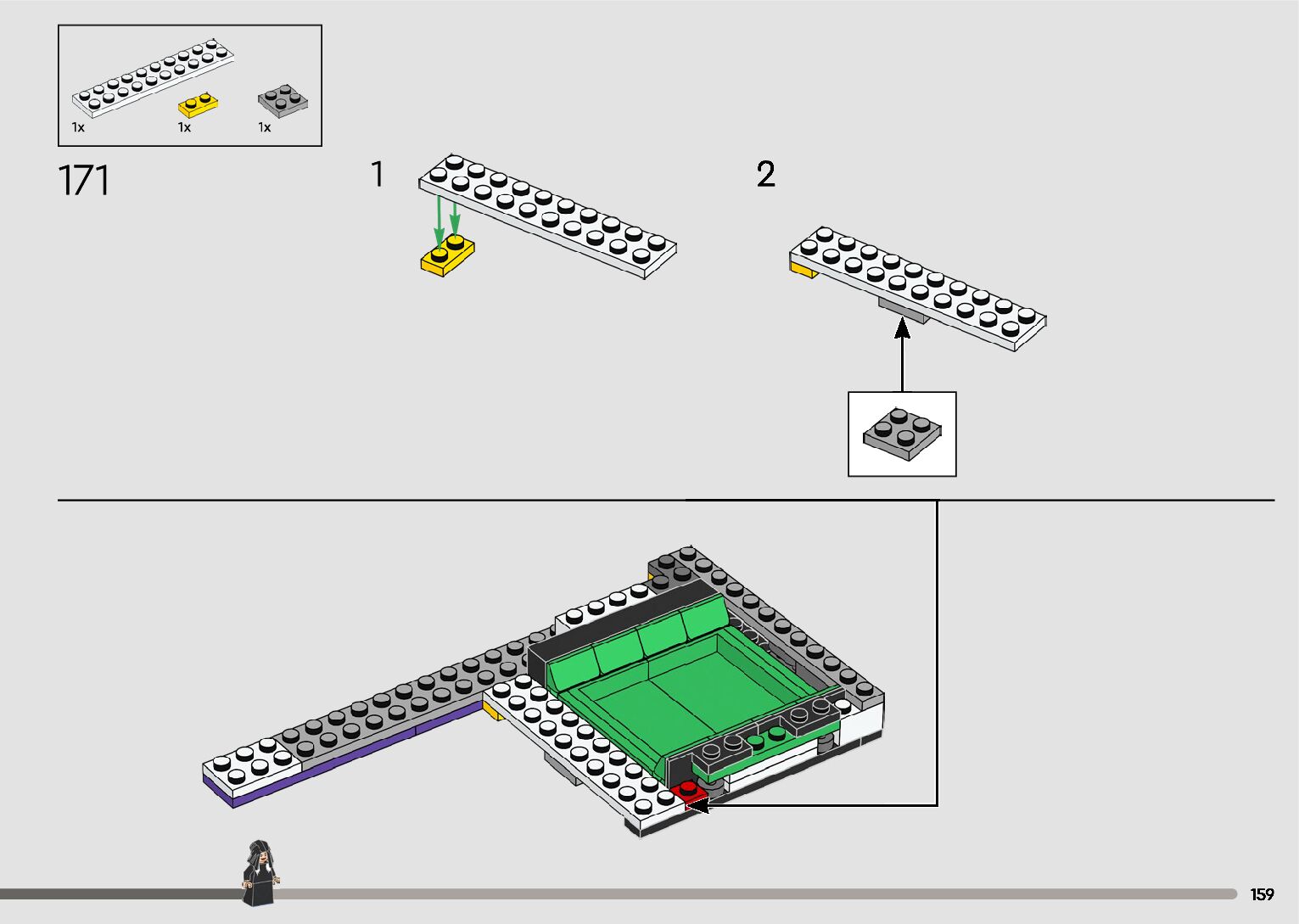 1x
1x
1x

171

1

2

159