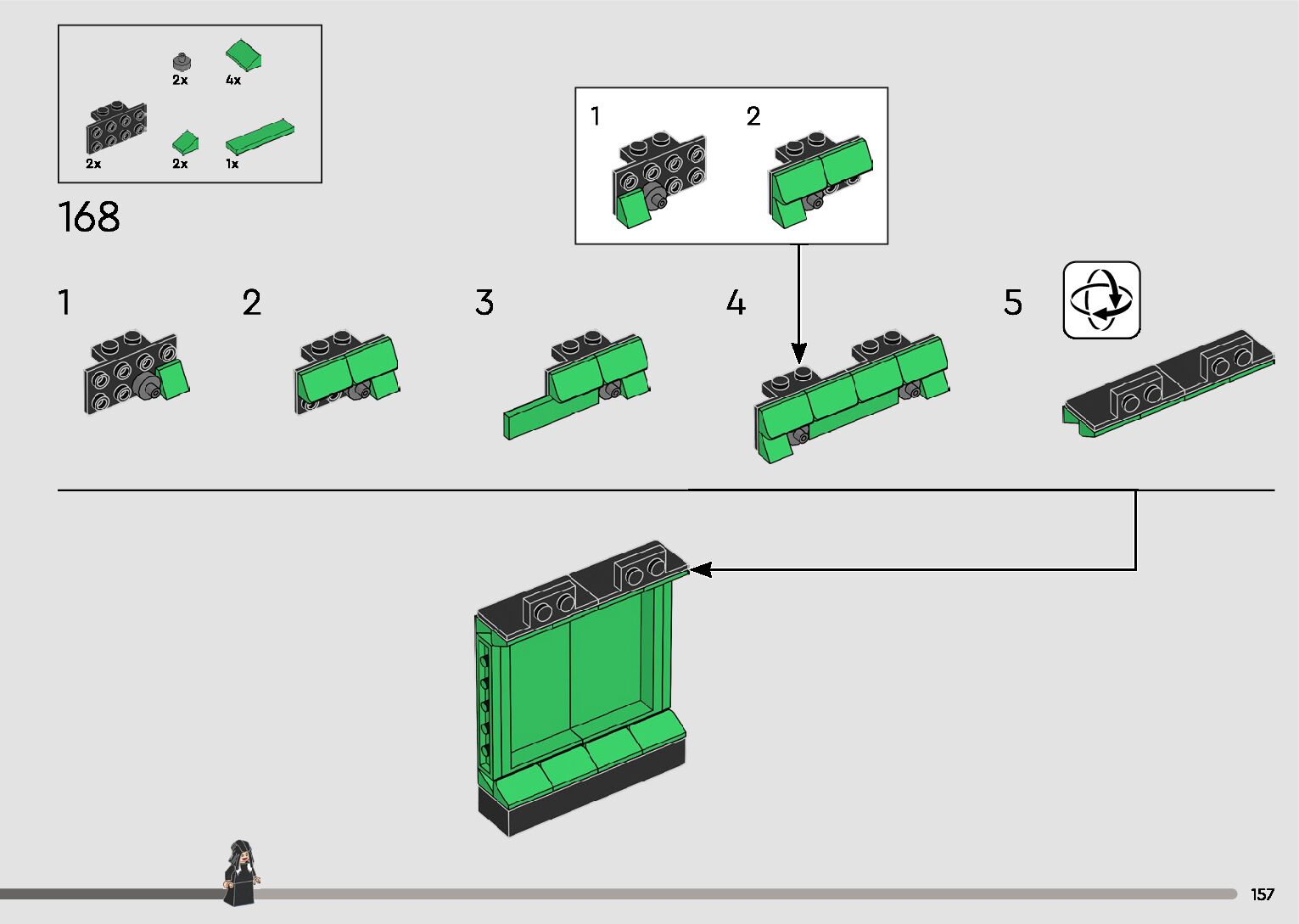 2x 4x
2x 2x 1x

168

1 2

1 2 3 4 5

157