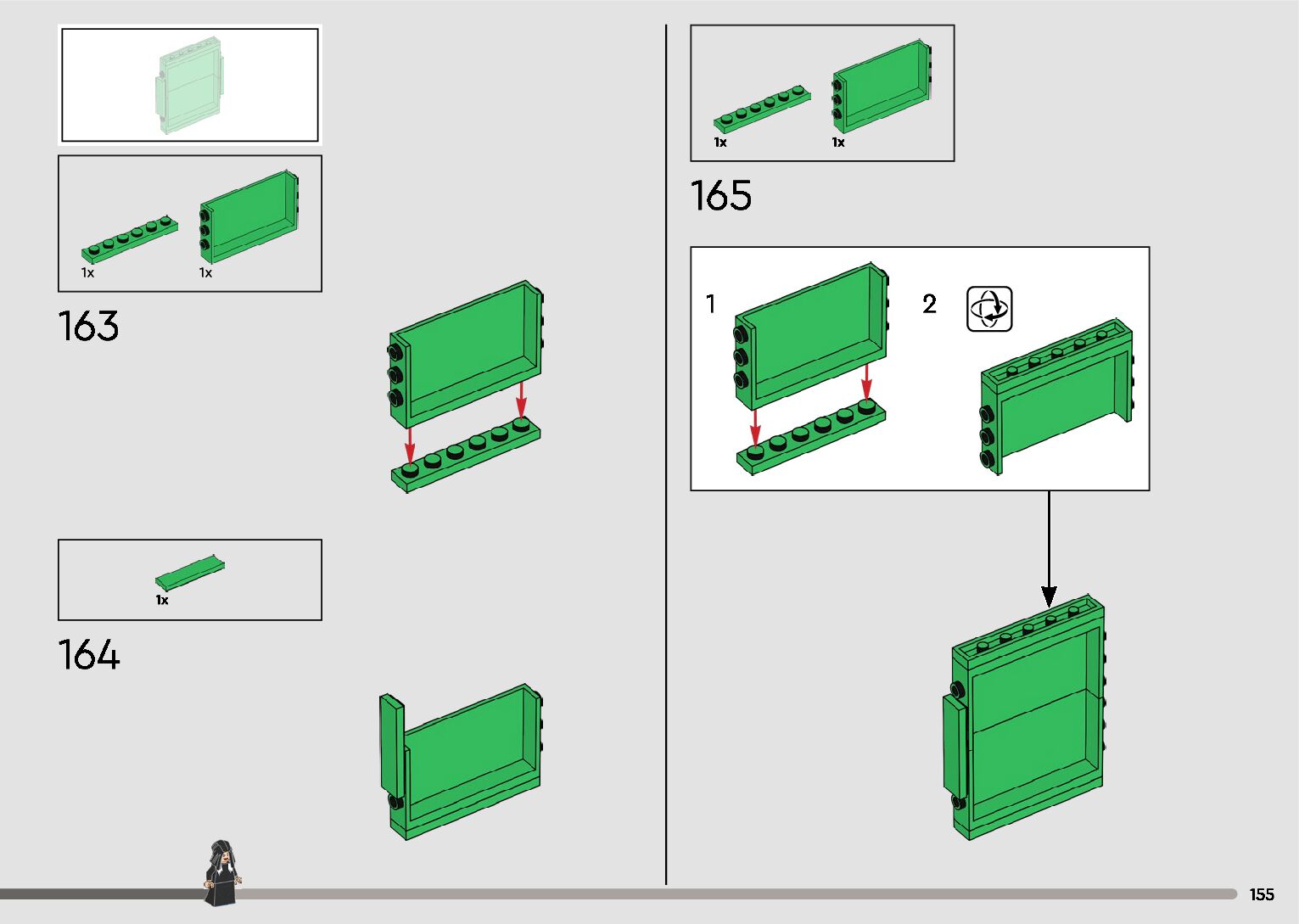 1x 1x

163

1x

164

1x 1x

165

1

2

155