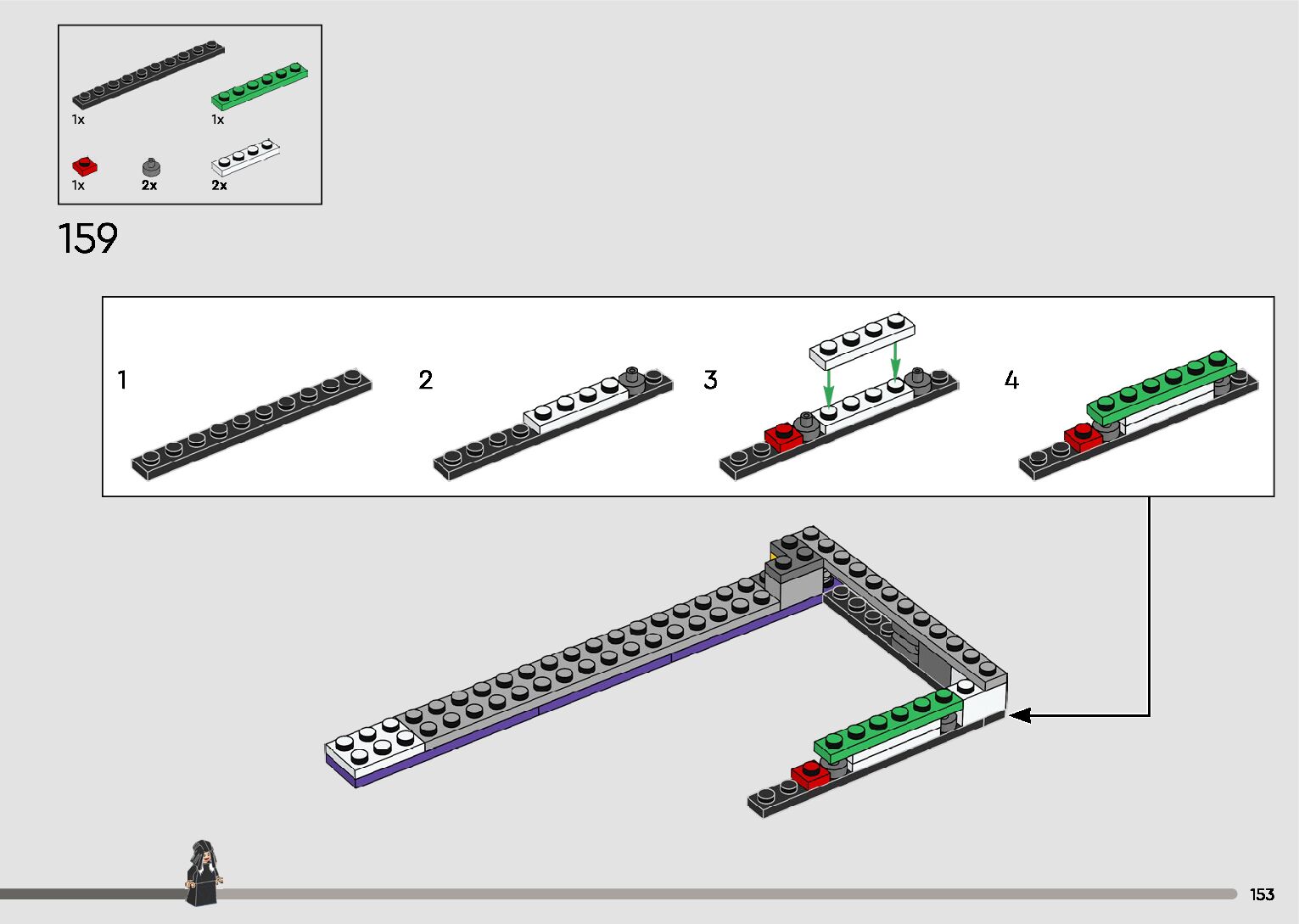 1x
1x
1x
2x
2x

159

1
2
3
4

153