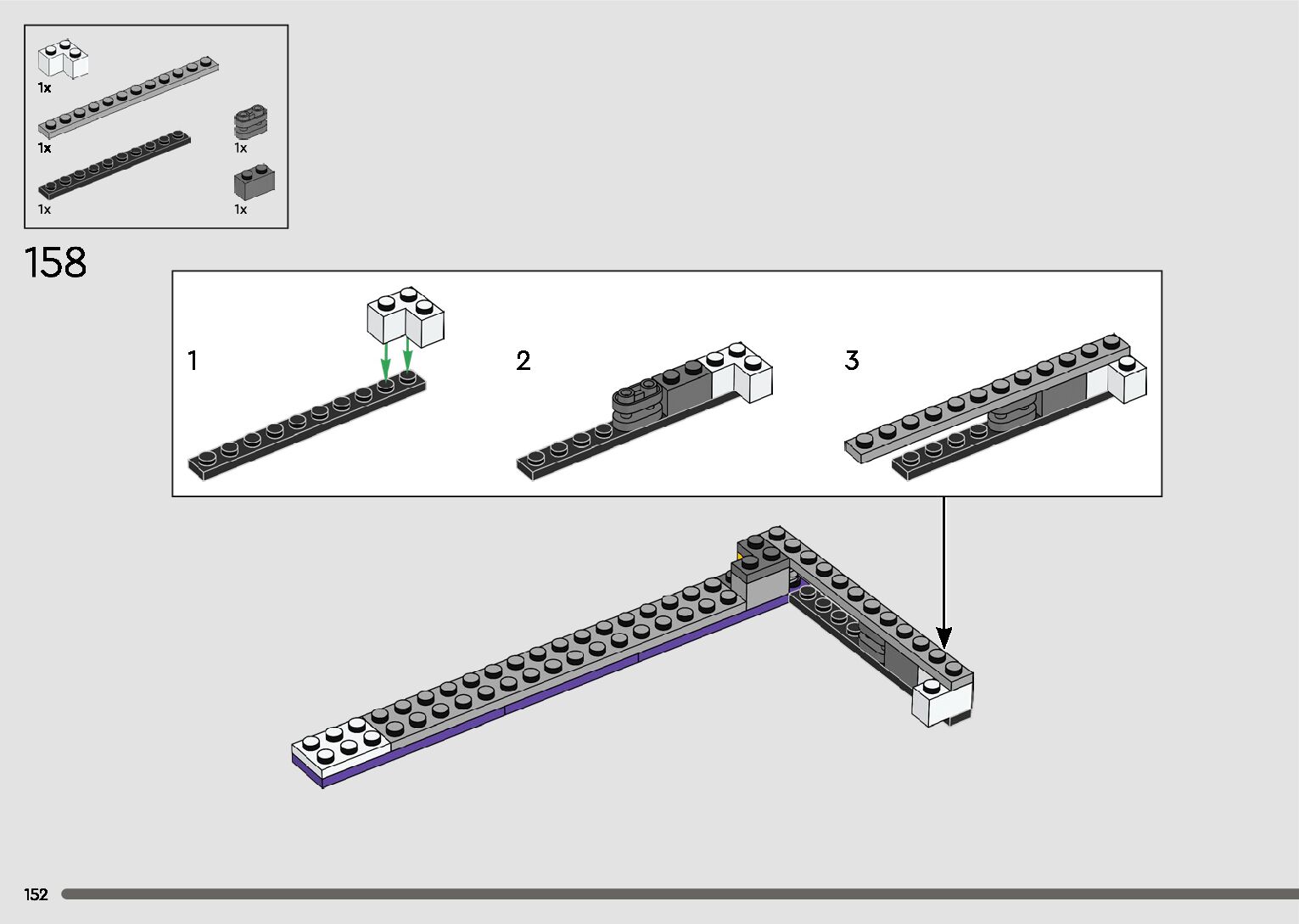 1x
1x
1x
1x
1x

158

1
2
3

152