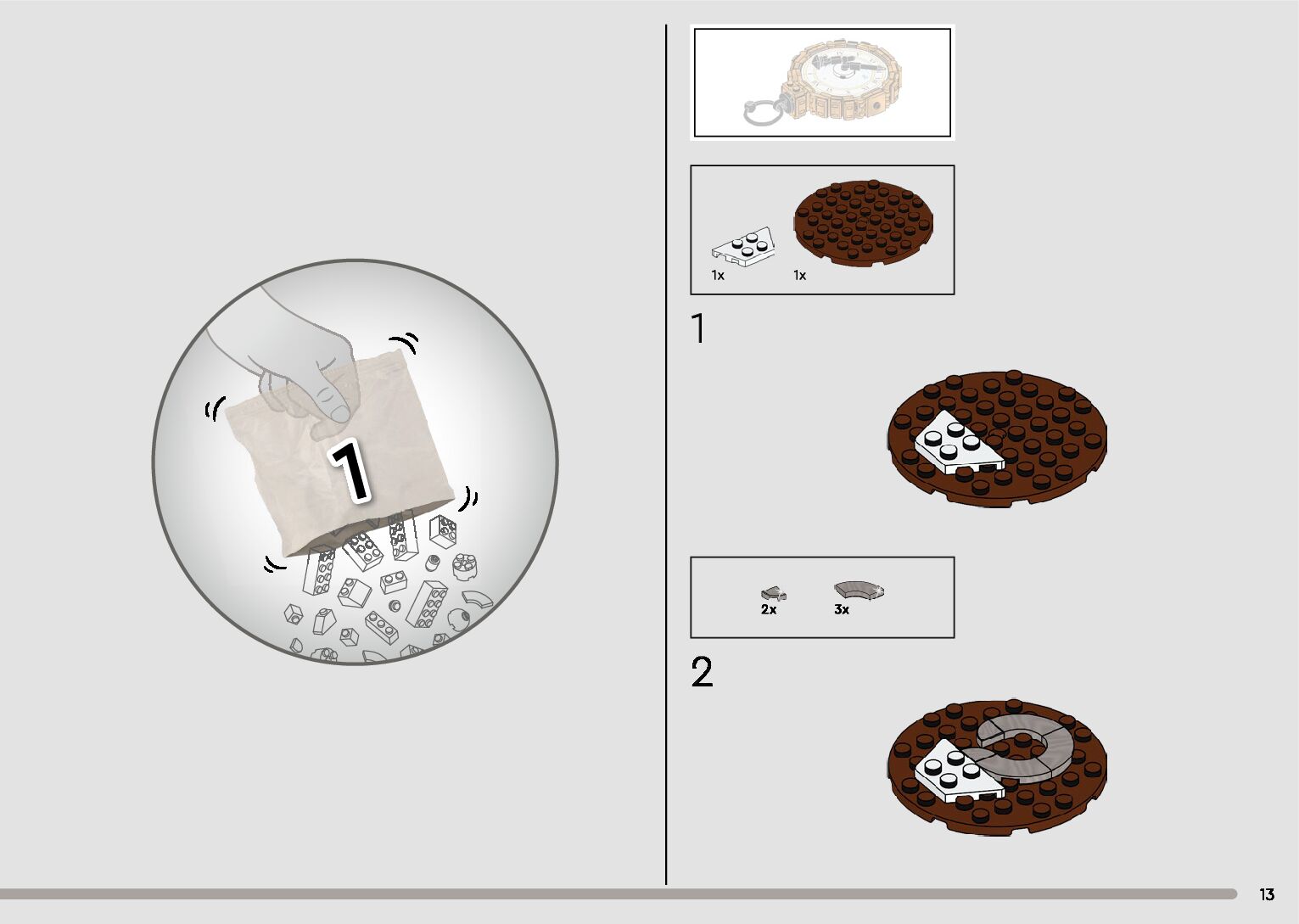 1

1x

1x

1

2x

3x

2

13