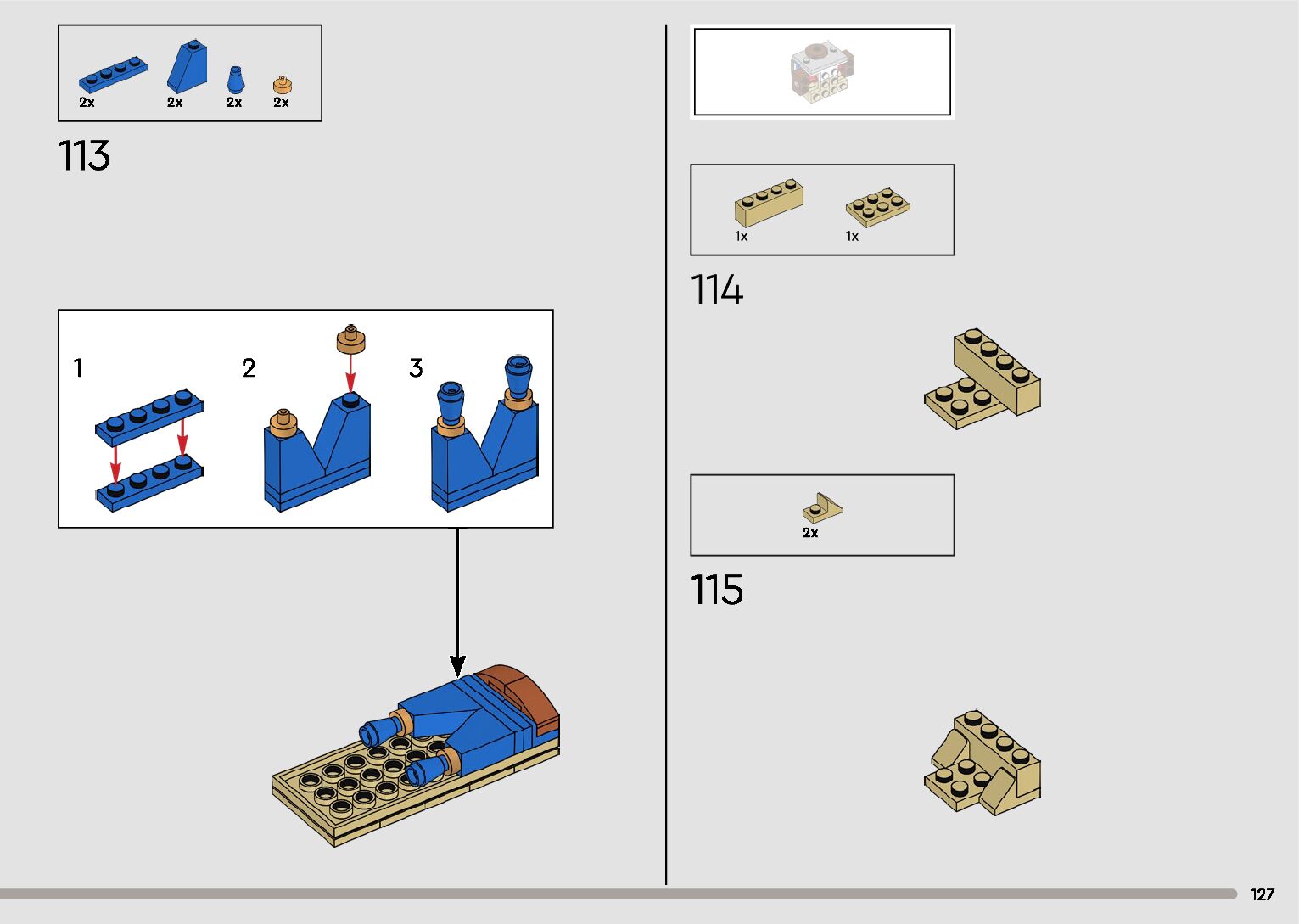 2x 2x 2x 2x

113

1

2

3

1x 1x

114

2x

115

127