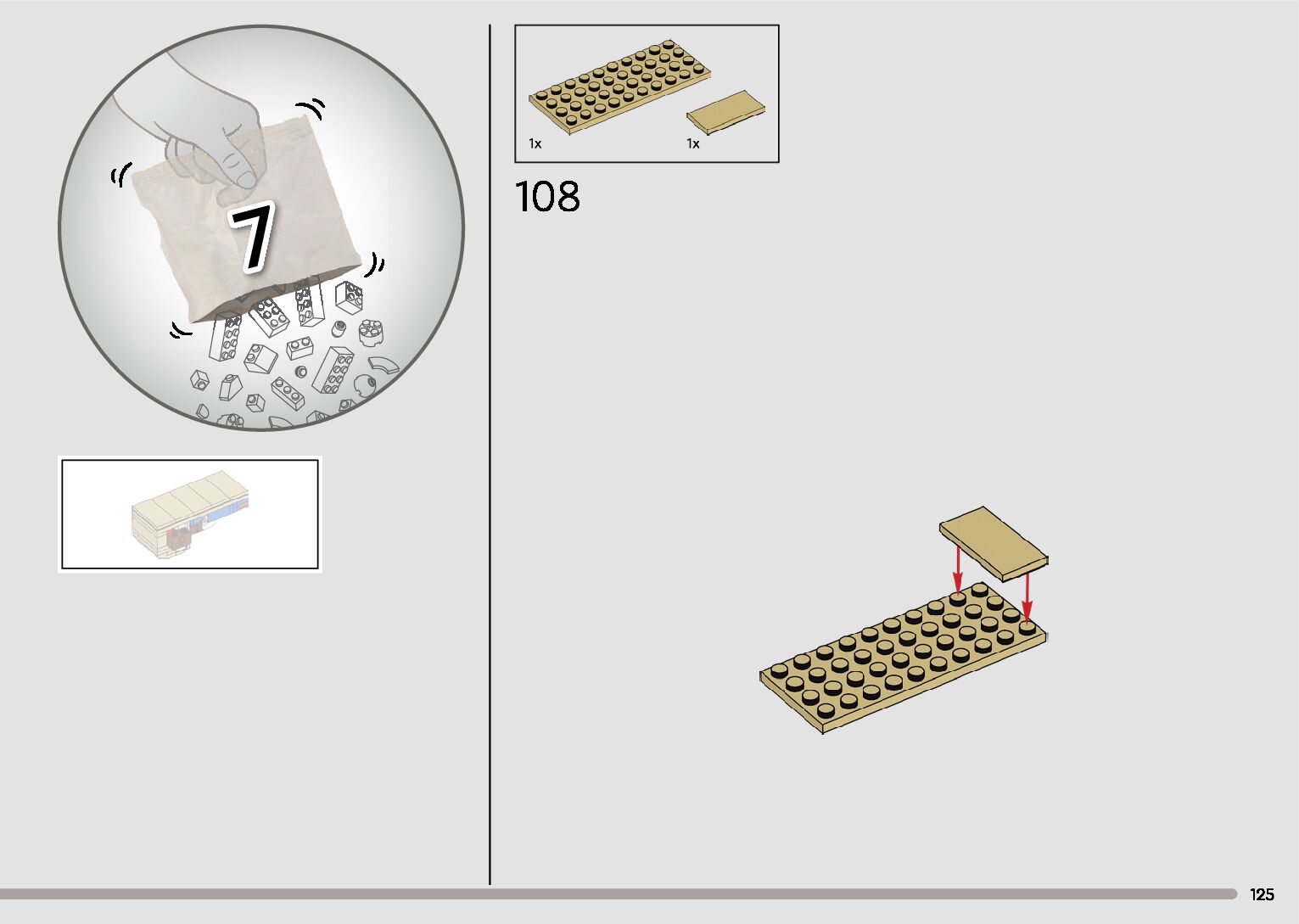 7

1x

1x

108

125