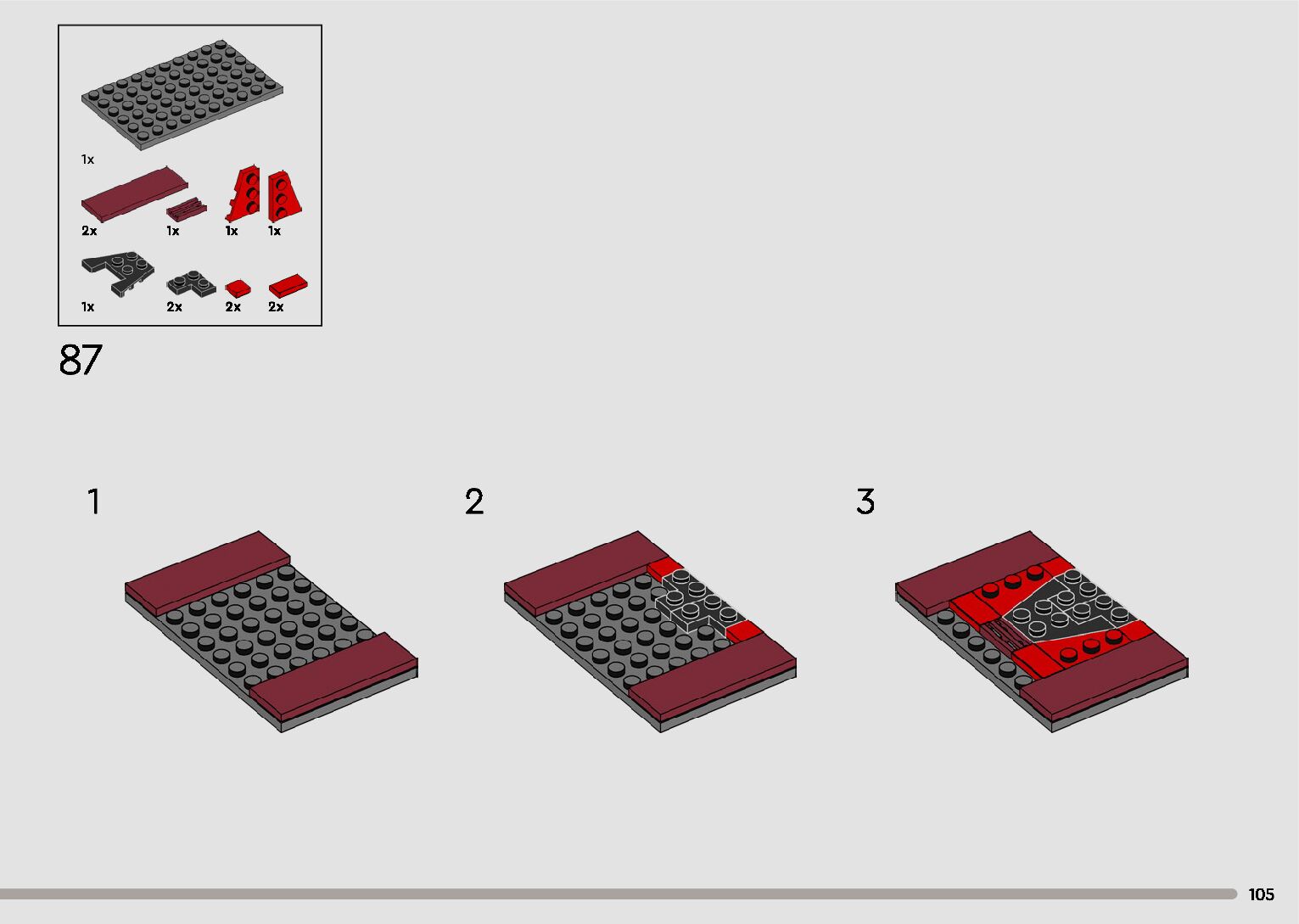 1x

2x 1x 1x 1x

1x 2x 2x 2x

87

1

2

3

105