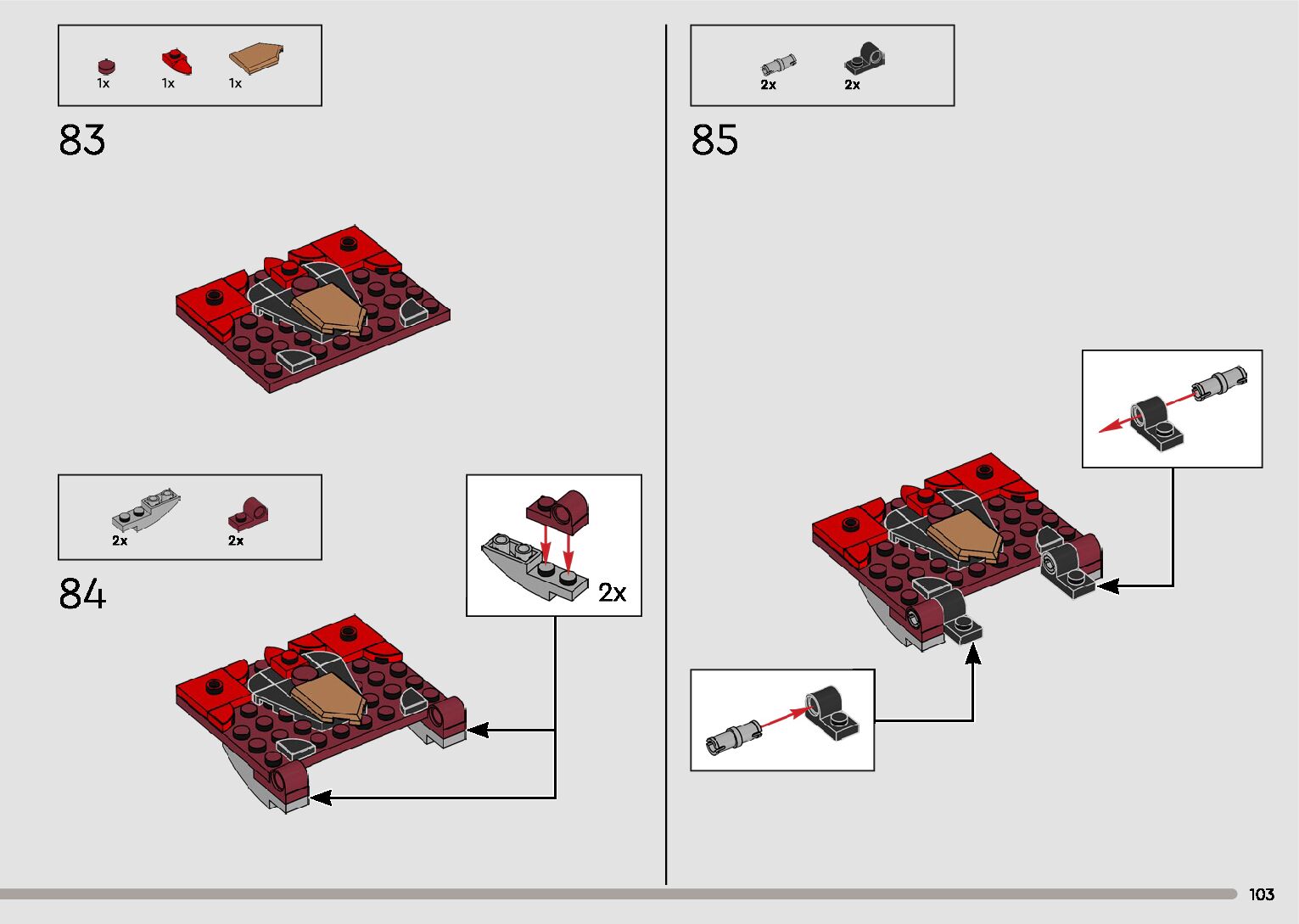 1x 1x 1x

83

2x 2x

84

2x

2x 2x

85

103