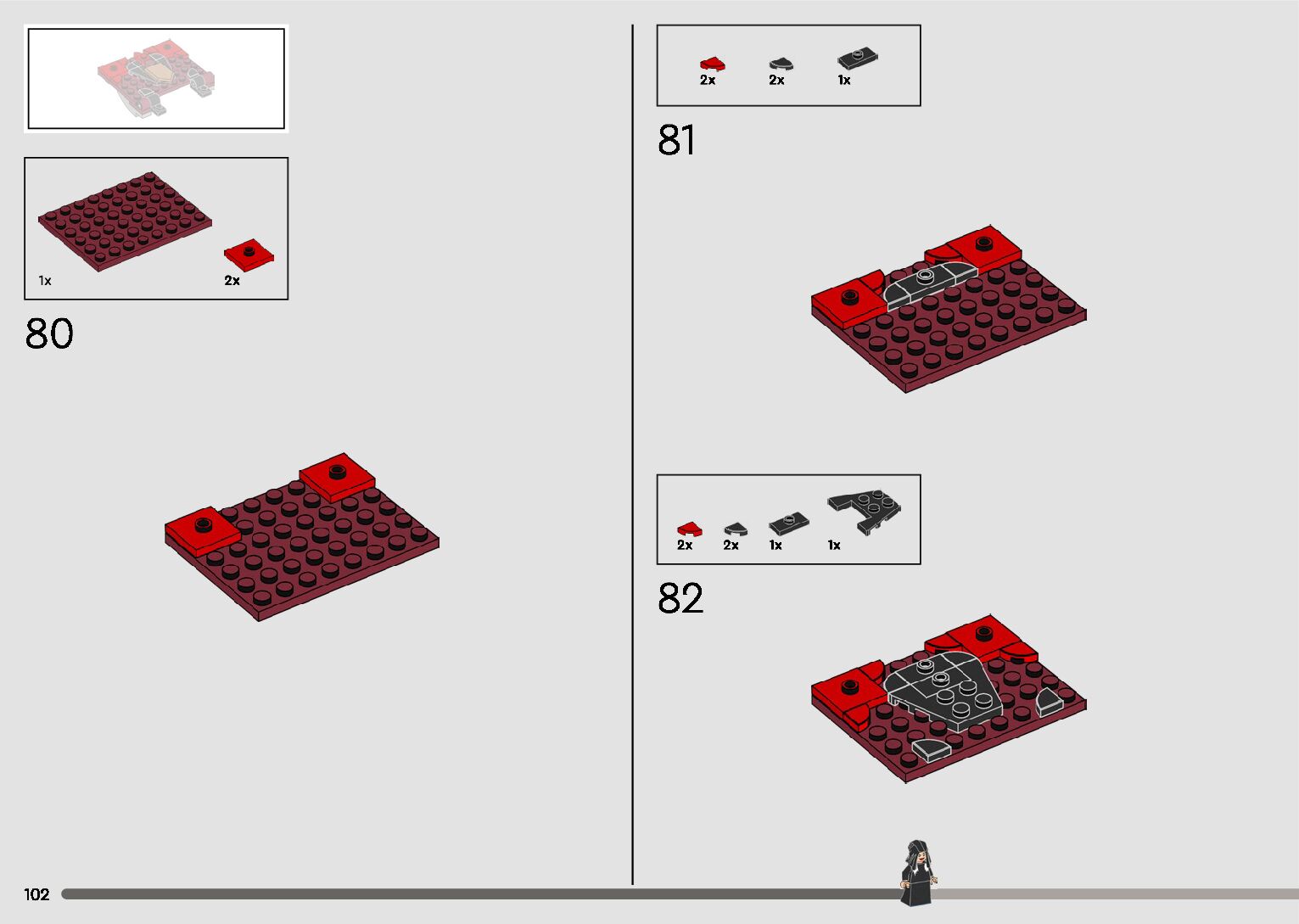 1x
2x

80

2x
2x
1x

81

2x
2x
1x
1x

82

102