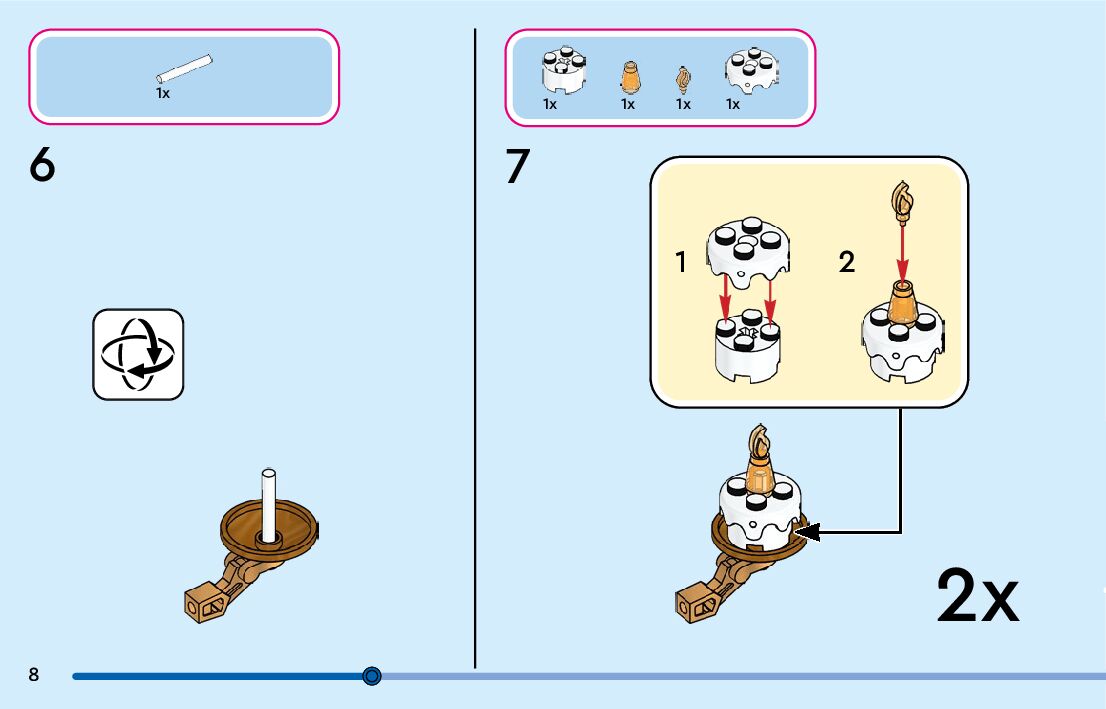 1x

6

1x 1x 1x 1x

7

1

2

2x

8