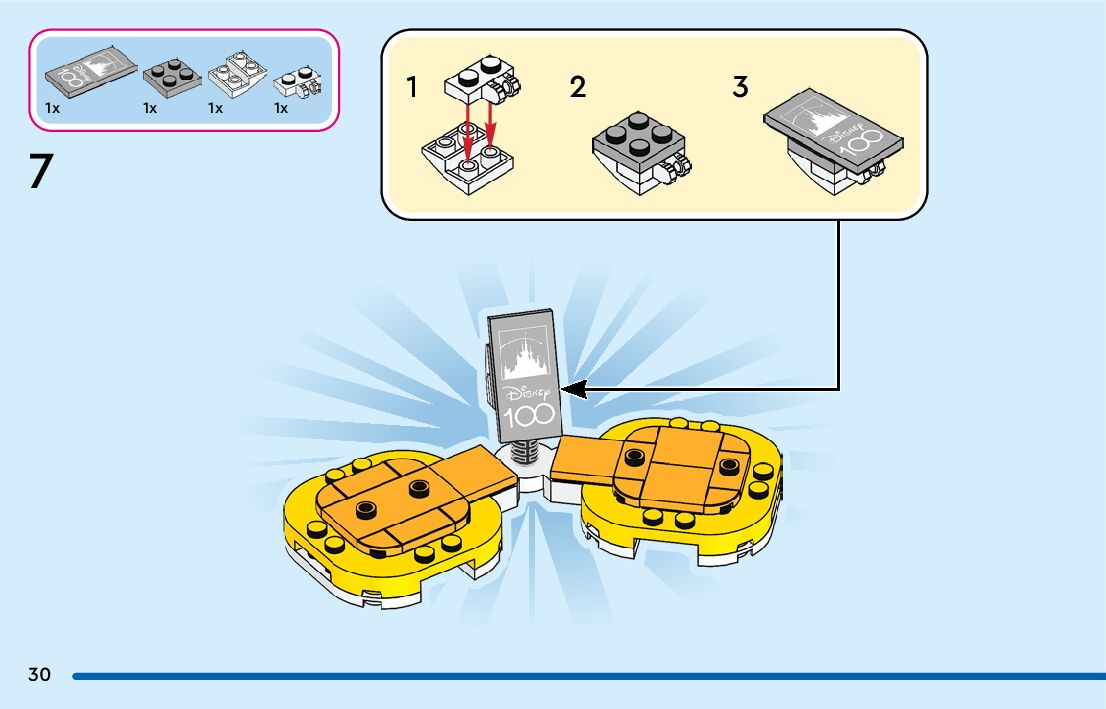 1x 1x 1x 1x

7

1

2

3

Disney 100

Disney 100

30