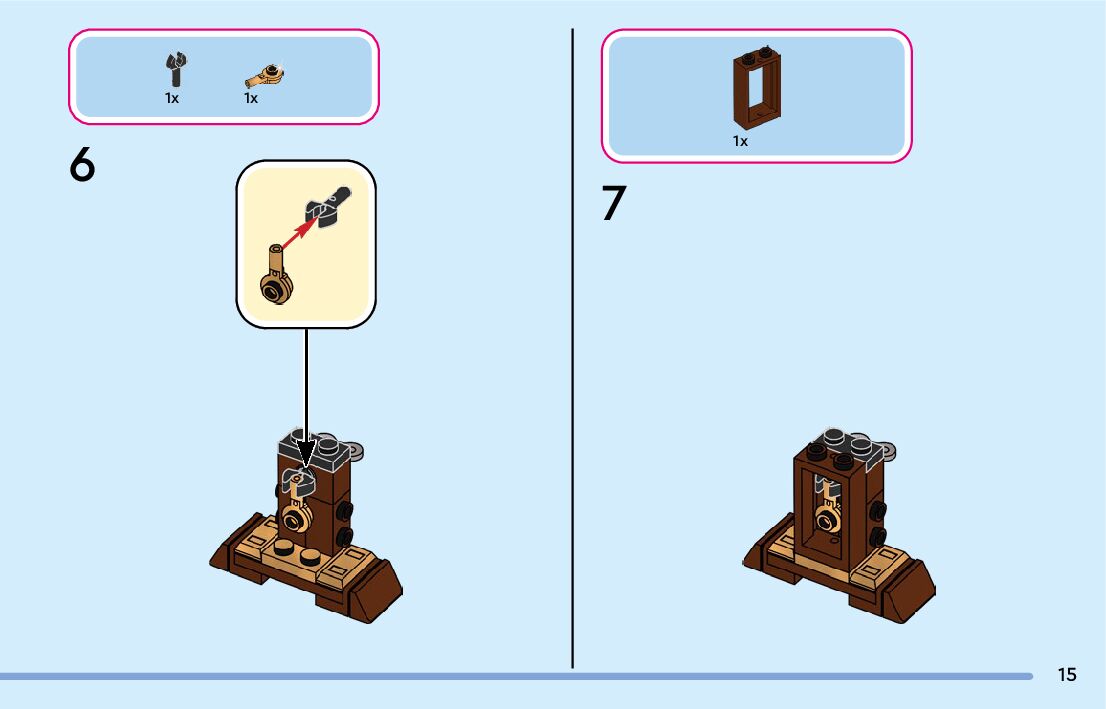 1x 1x

6

1x

7

15