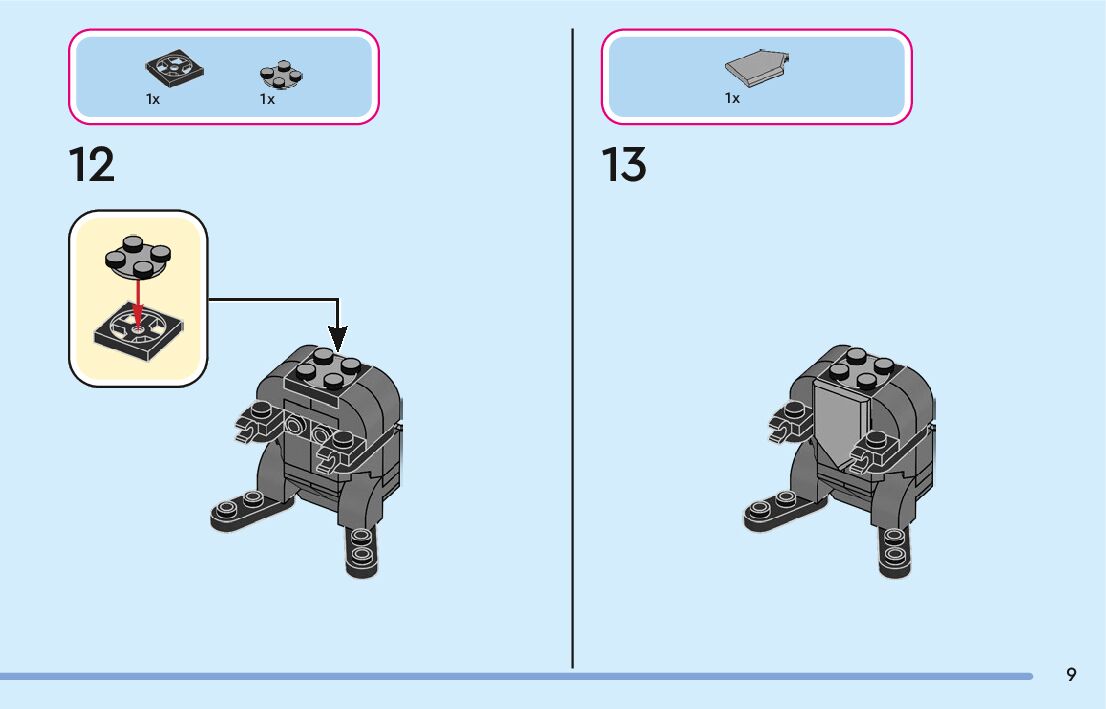 1x 1x

12

1x

13

9