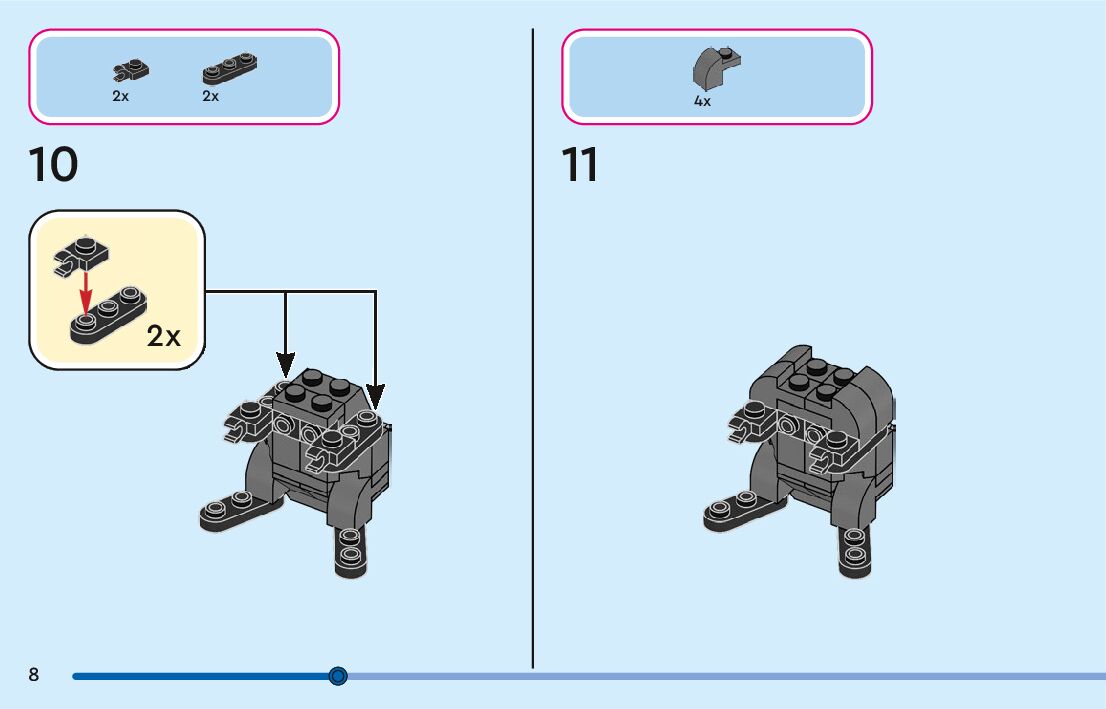 2x 2x

10

2x

4x

11

8