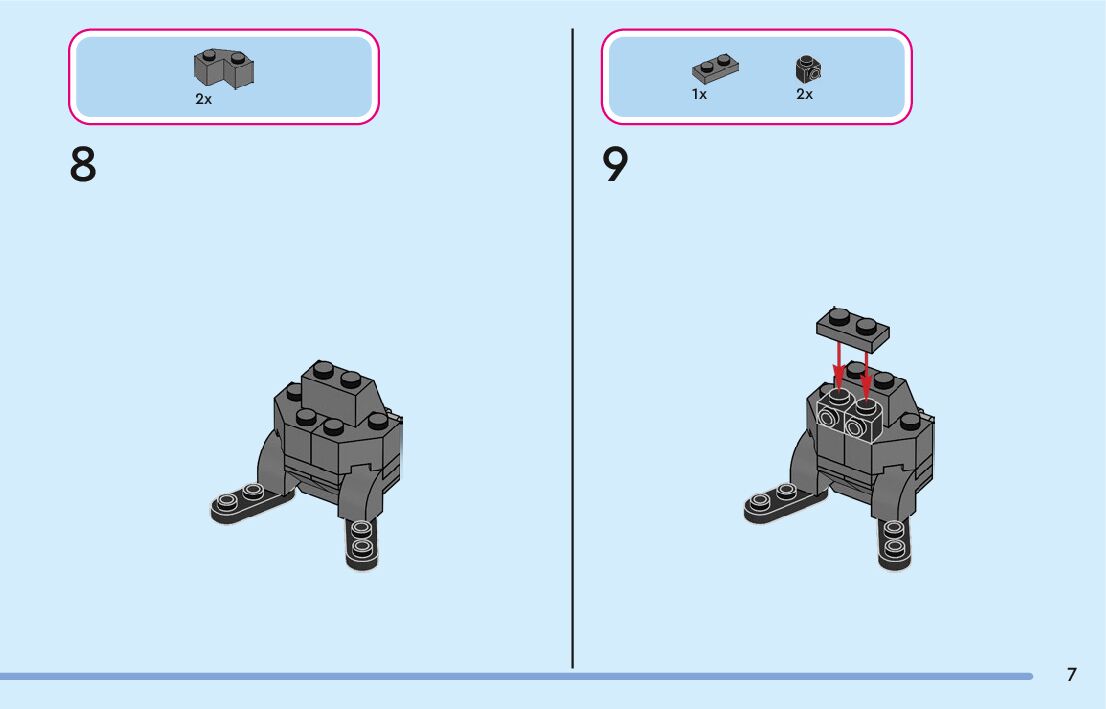 2x

8

1x 2x

9

7